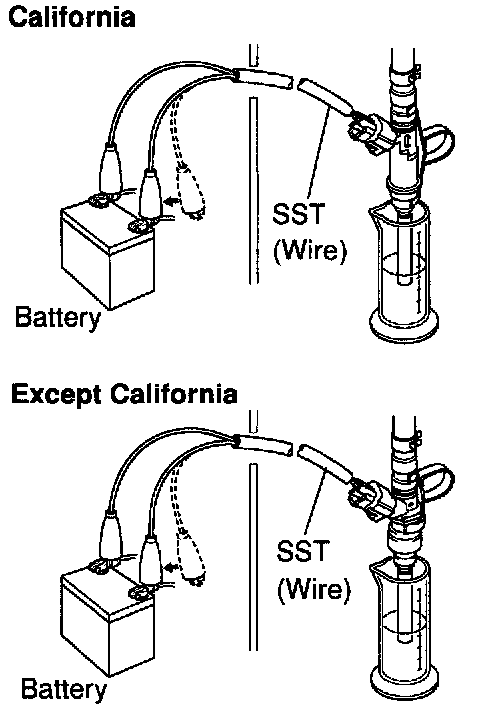 California

SST
(Wire)

Battery

Except California

SST
(Wire)

Battery