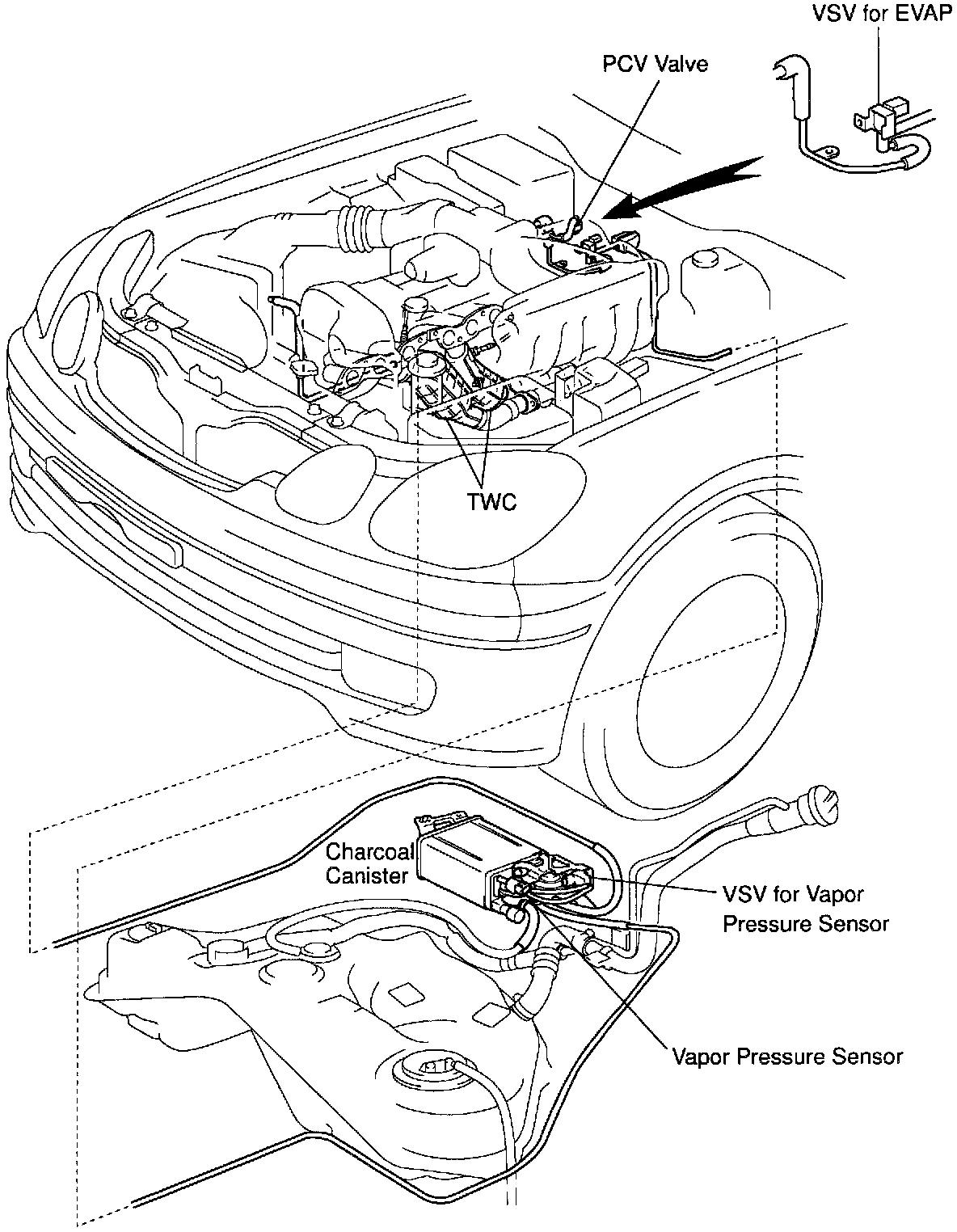 VSV for EVAP

PCV Valve

TWC

Charcoal Canister

VSV for Vapor Pressure Sensor

Vapor Pressure Sensor