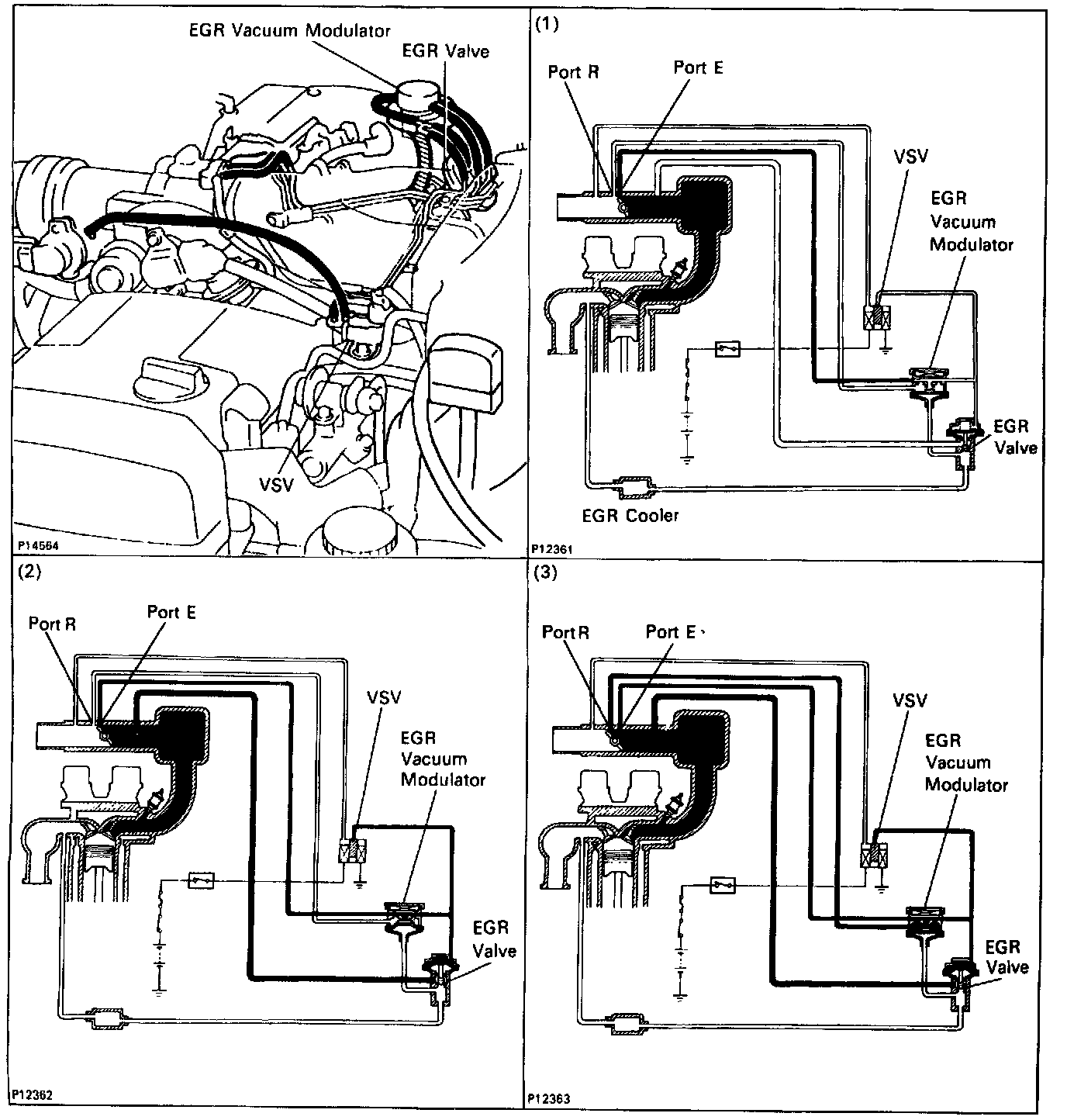 EGR Vacuum Modulator

EGR Valve

VSV

P14564

(1)

Port R

Port E

VSV

EGR Vacuum Modulator

EGR Valve

EGR Cooler

P12361

(2)

Port R

Port E

VSV

EGR Vacuum Modulator

EGR Valve

P12362

(3)

Port R

Port E

VSV

EGR Vacuum Modulator

EGR Valve

P12363