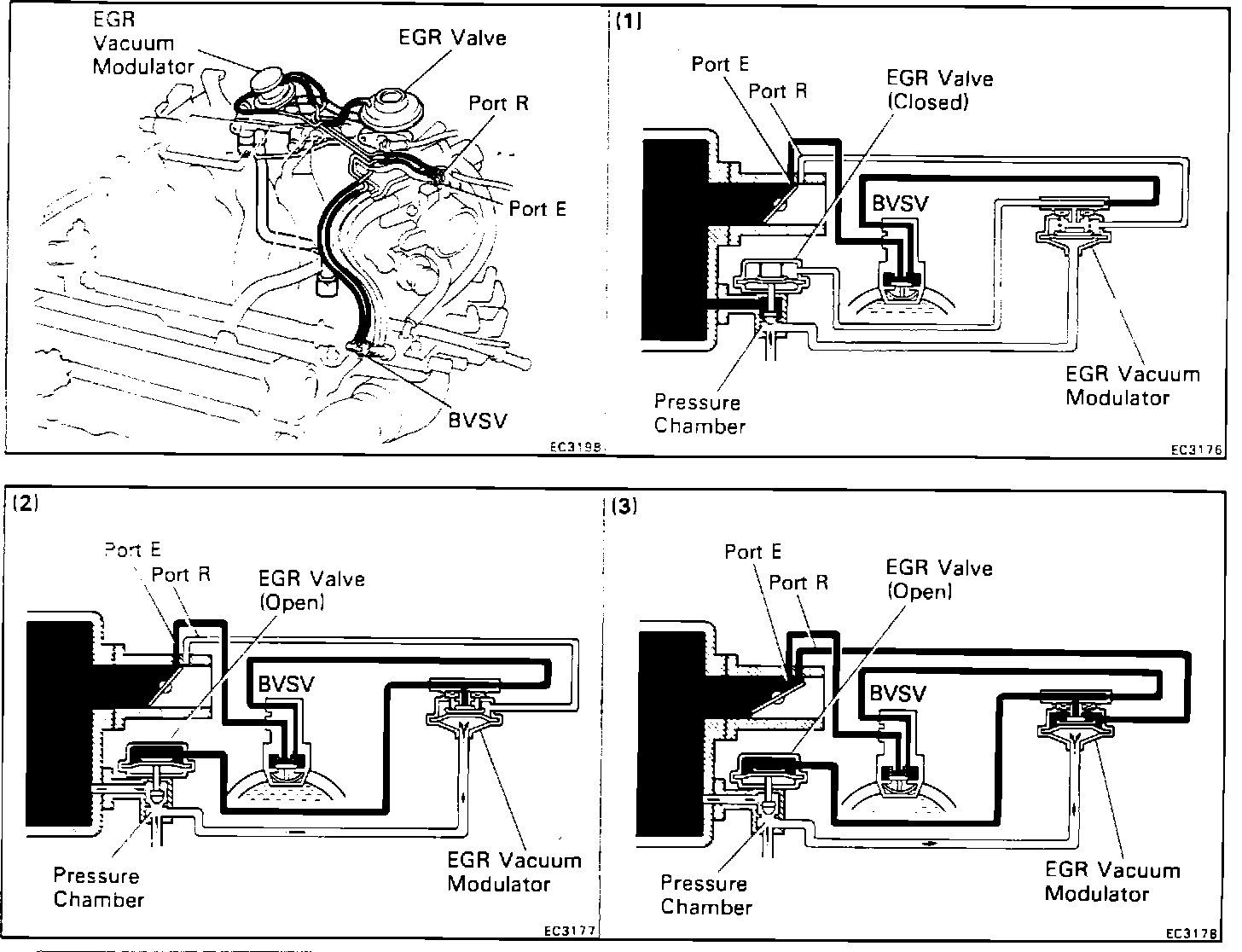 EGR Vacuum Modulator

EGR Valve

Port R

Port E

BVSV

EC3198

(1)

Port E

Port R

EGR Valve (Closed)

BVSV

Pressure Chamber

EGR Vacuum Modulator

EC3176

(2)

Port E

Port R

EGR Valve (Open)

BVSV

Pressure Chamber

EGR Vacuum Modulator

EC3177

(3)

Port E

Port R

EGR Valve (Open)

BVSV

Pressure Chamber

EGR Vacuum Modulator

EC3178