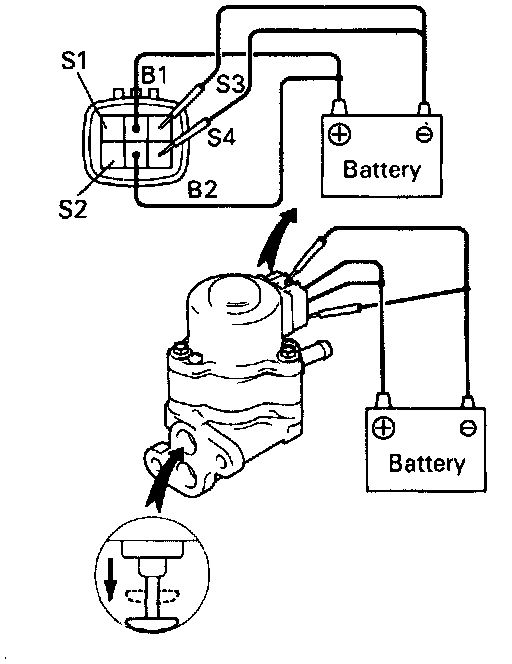 S1
B1
S3
S4
S2
B2
⊕ ⊖
Battery
⊕ ⊖
Battery