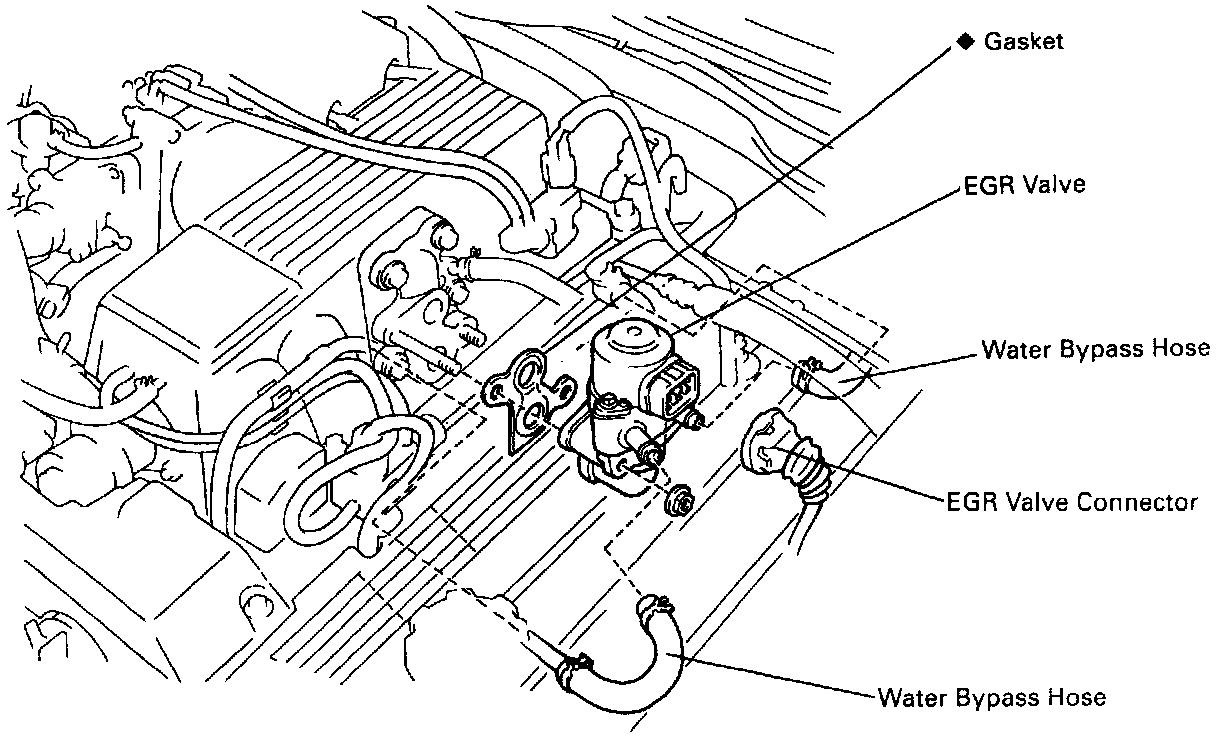 ◆ Gasket

EGR Valve

Water Bypass Hose

EGR Valve Connector

Water Bypass Hose