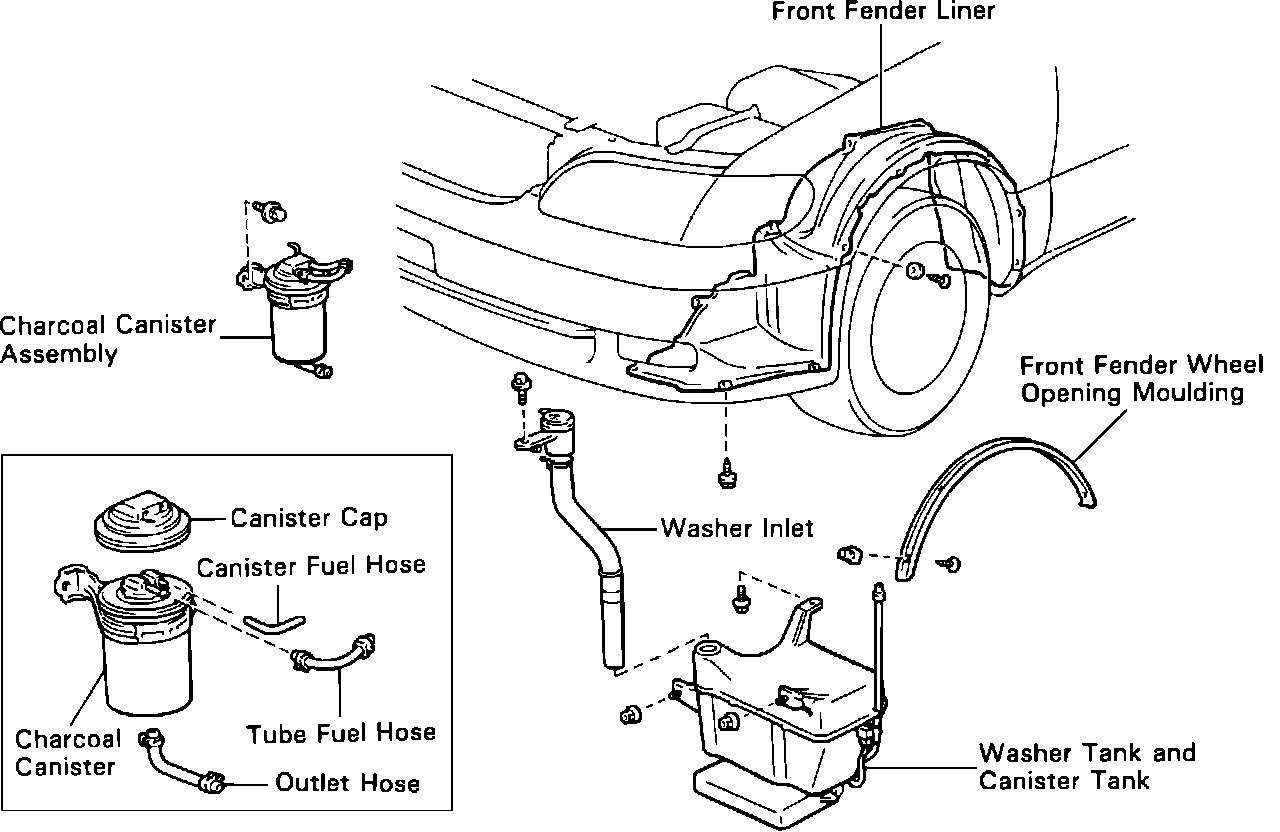 Front Fender Liner

Charcoal Canister Assembly

Front Fender Wheel Opening Moulding

Canister Cap

Canister Fuel Hose

Washer Inlet

Charcoal Canister

Tube Fuel Hose

Outlet Hose

Washer Tank and Canister Tank