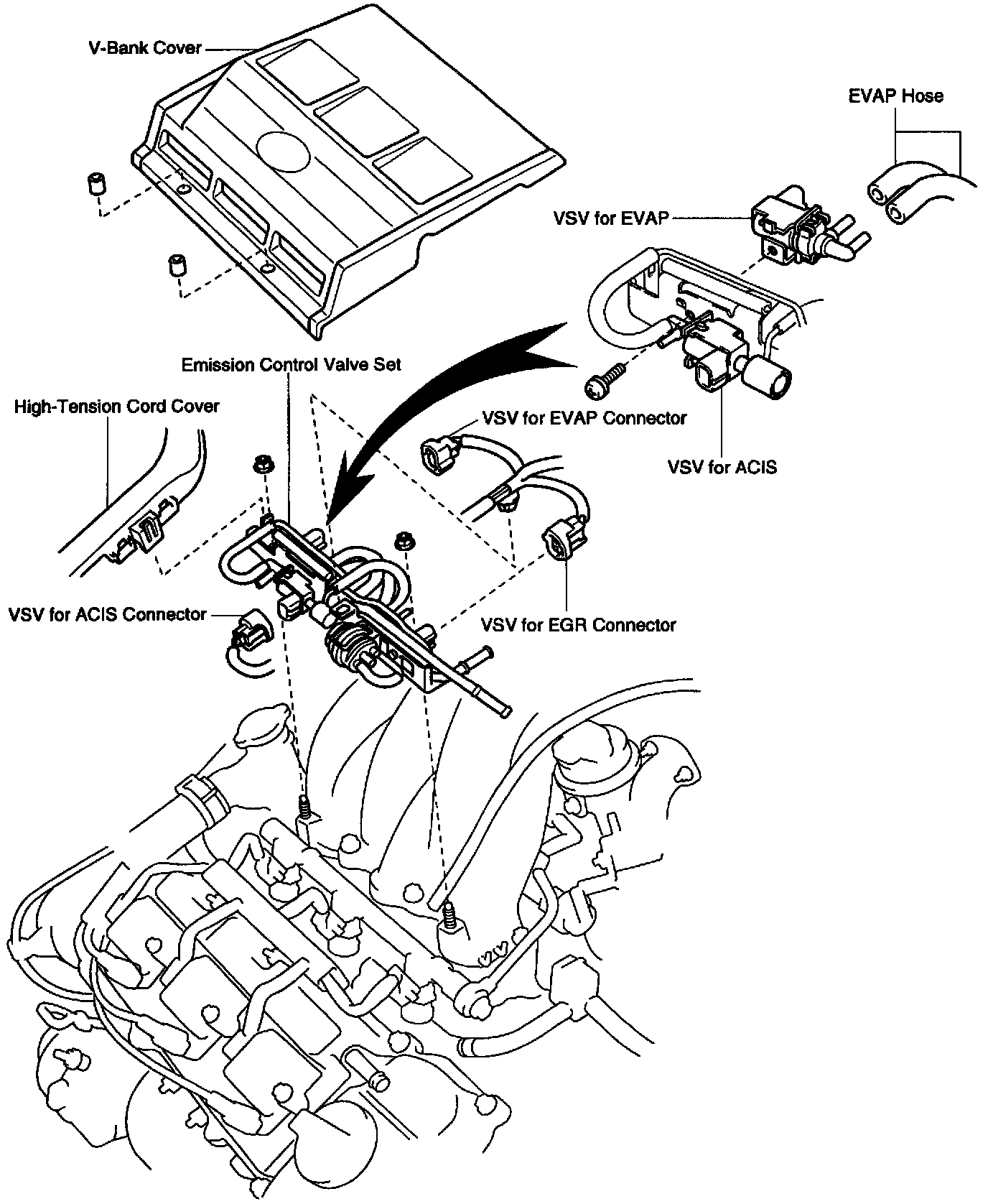 V-Bank Cover

EVAP Hose

VSV for EVAP

Emission Control Valve Set

High-Tension Cord Cover

VSV for EVAP Connector

VSV for ACIS

VSV for ACIS Connector

VSV for EGR Connector