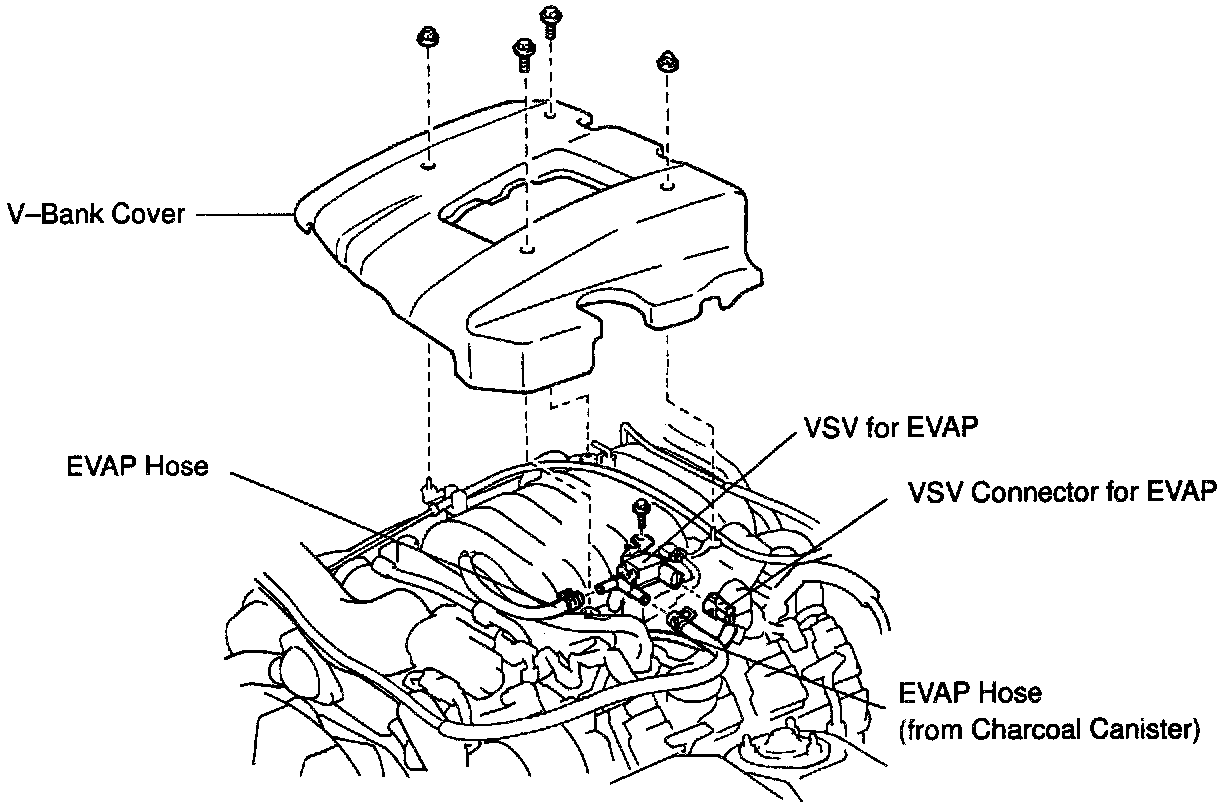 V–Bank Cover

VSV for EVAP

EVAP Hose

VSV Connector for EVAP

EVAP Hose
(from Charcoal Canister)