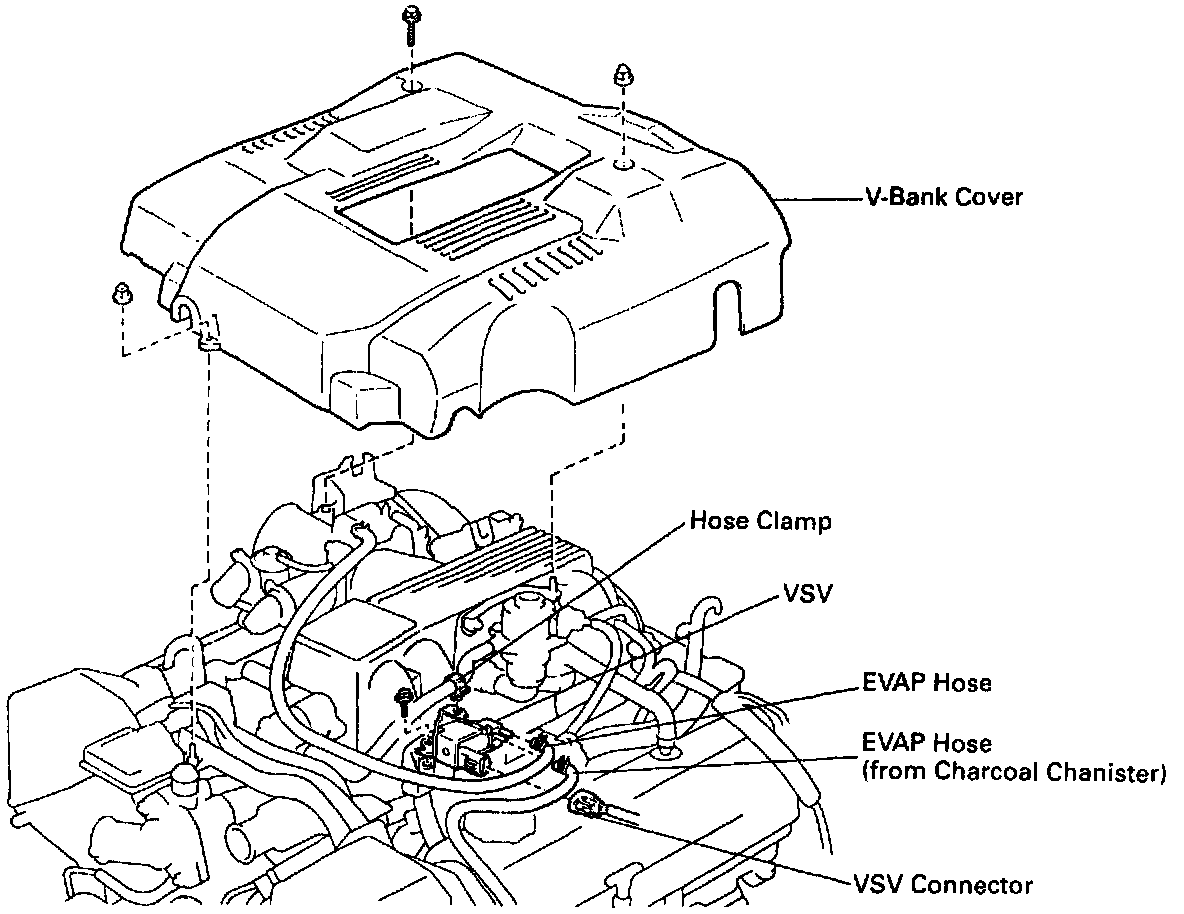 V-Bank Cover

Hose Clamp

VSV

EVAP Hose

EVAP Hose
(from Charcoal Chanister)

VSV Connector