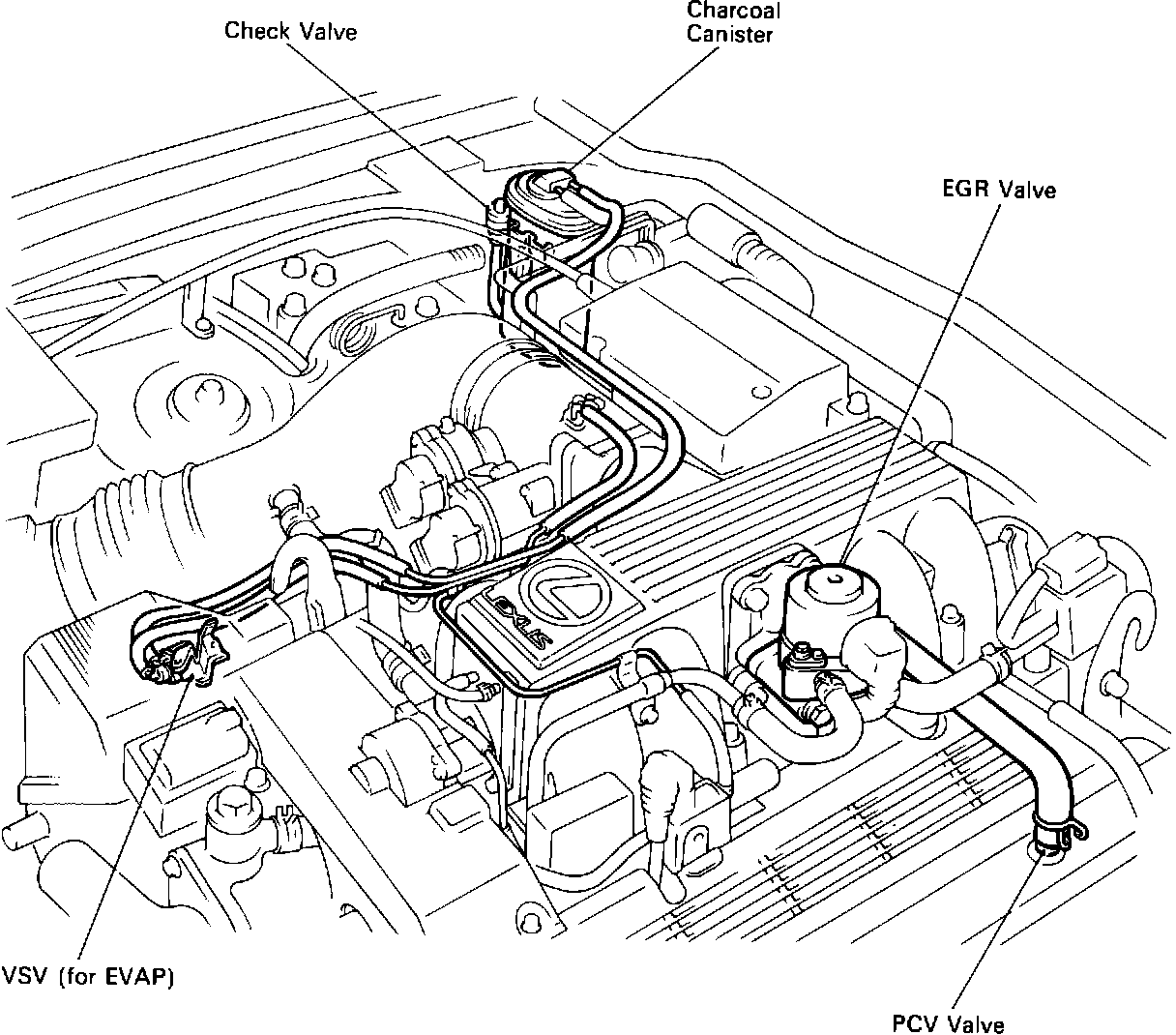 Check Valve

Charcoal Canister

EGR Valve

LEXUS

VSV (for EVAP)

PCV Valve