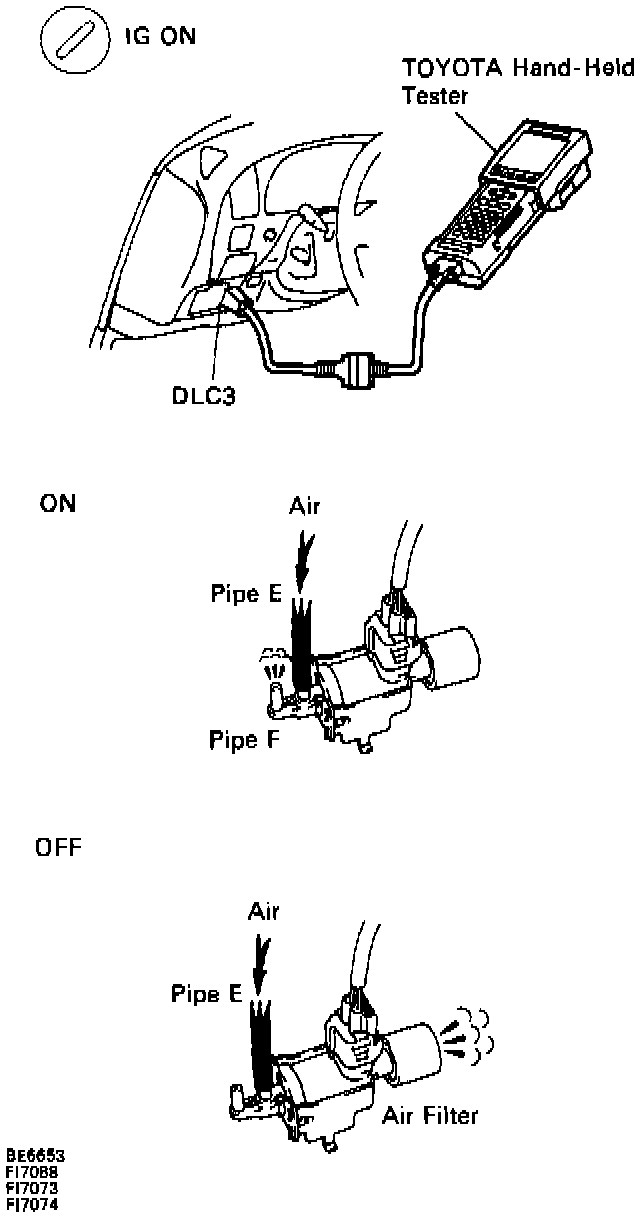 IG ON

TOYOTA Hand-Held Tester

DLC3

ON

Air

Pipe E

Pipe F

OFF

Air

Pipe E

Air Filter

BE6653
FI7088
FI7073
FI7074