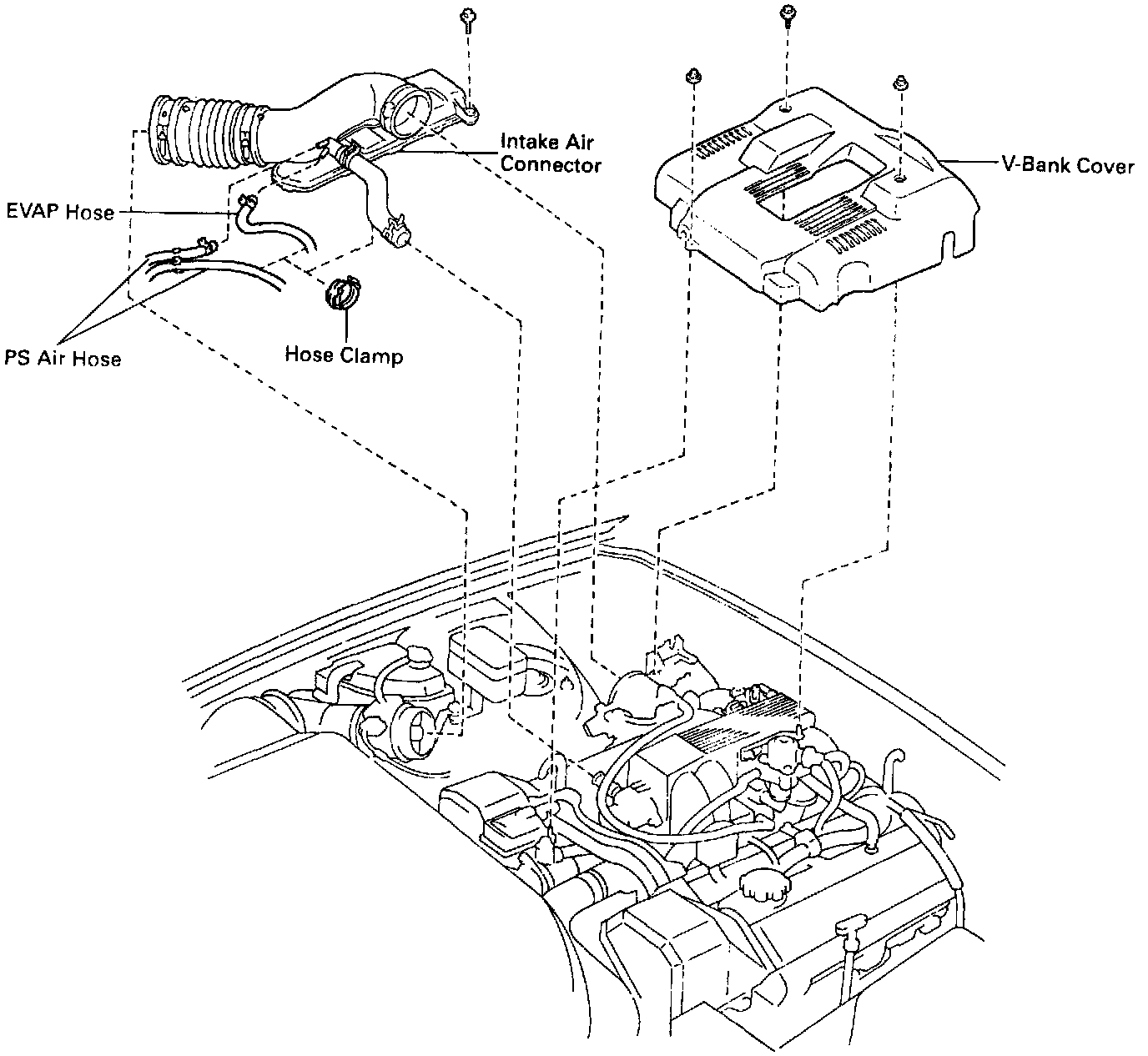 Intake Air Connector

V-Bank Cover

EVAP Hose

PS Air Hose

Hose Clamp