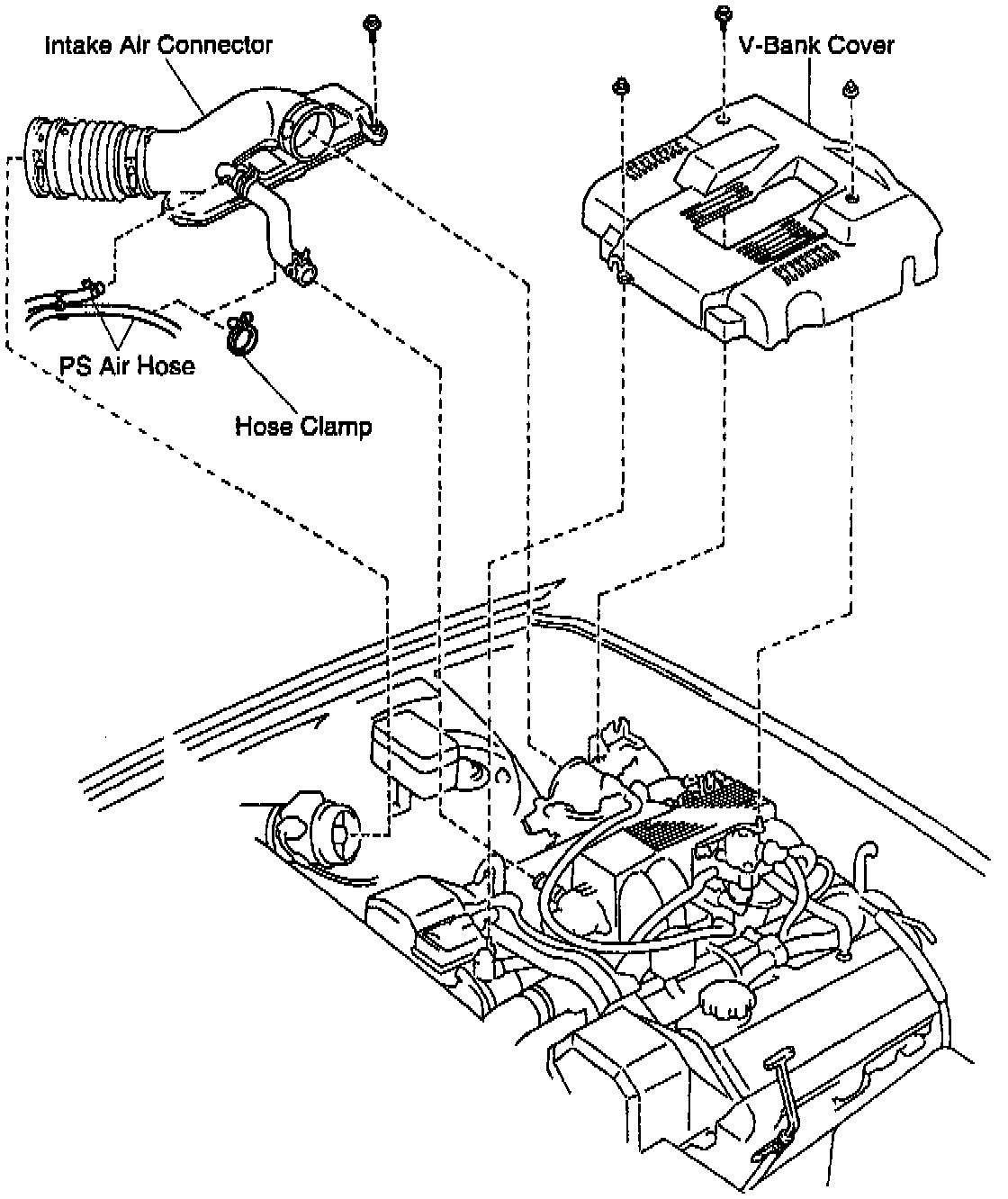 Intake Air Connector

V-Bank Cover

PS Air Hose

Hose Clamp