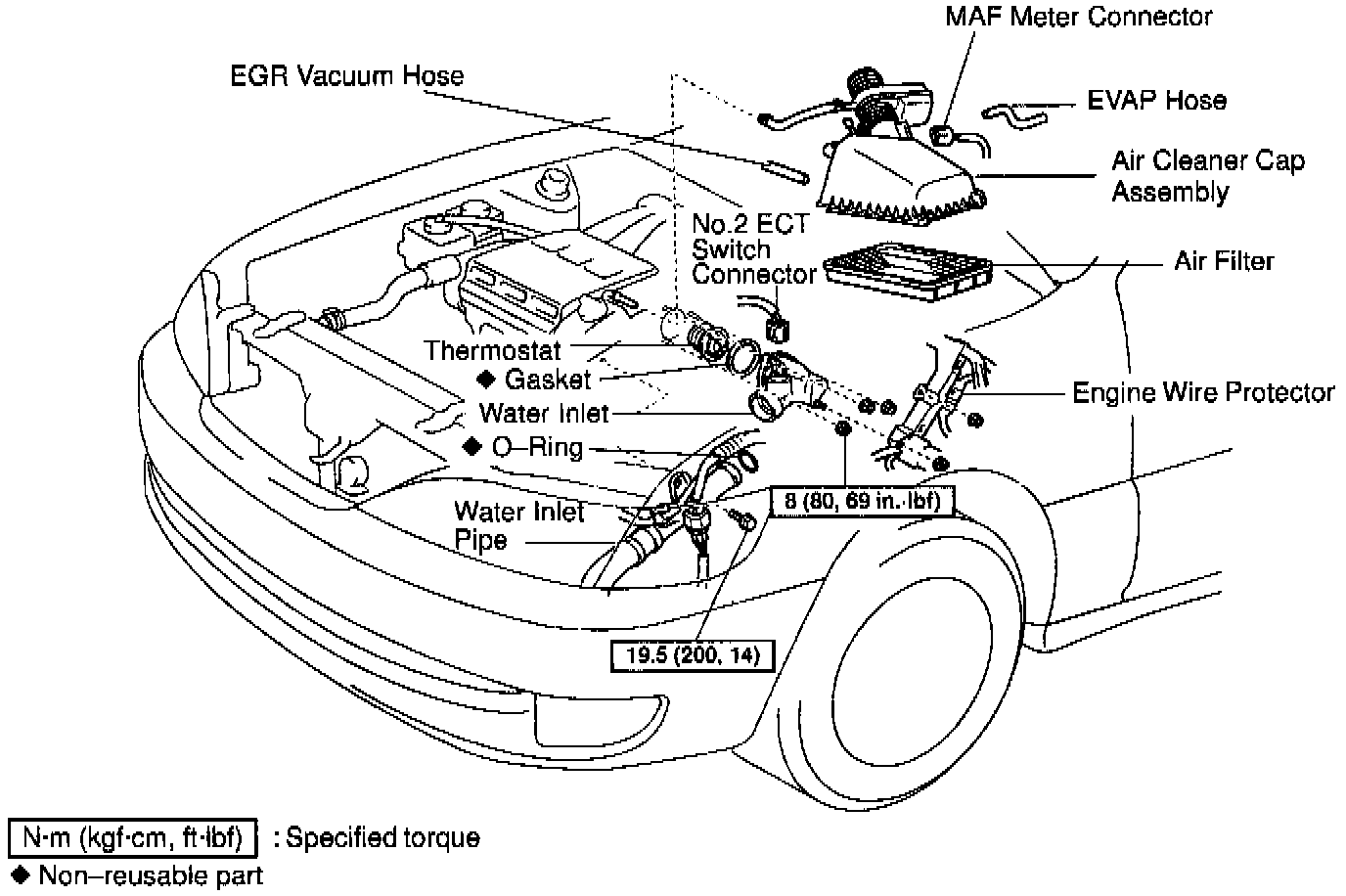 MAF Meter Connector

EGR Vacuum Hose

EVAP Hose

Air Cleaner Cap Assembly

No.2 ECT Switch Connector

Air Filter

Thermostat

◆ Gasket

Water Inlet

Engine Wire Protector

◆ O–Ring

Water Inlet Pipe

8 (80, 69 in.·lbf)

19.5 (200, 14)

N·m (kgf·cm, ft·lbf) : Specified torque

◆ Non–reusable part