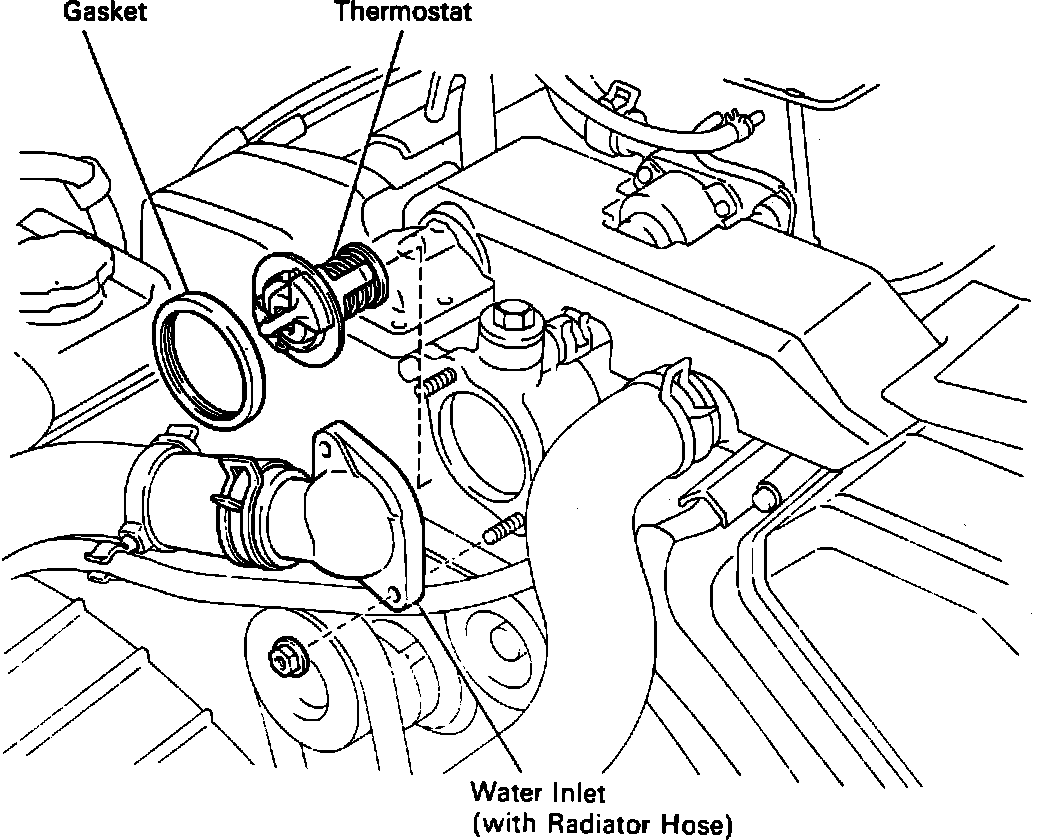 Gasket
Thermostat
Water Inlet
(with Radiator Hose)