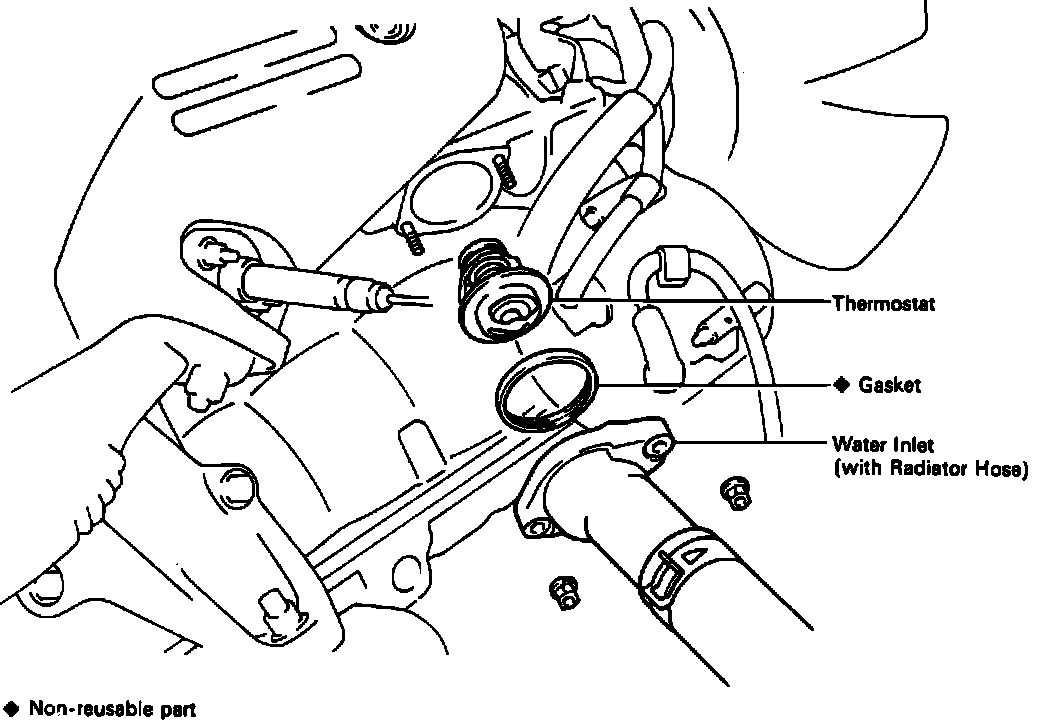 Thermostat

◆ Gasket

Water Inlet
(with Radiator Hose)

◆ Non-reusable part