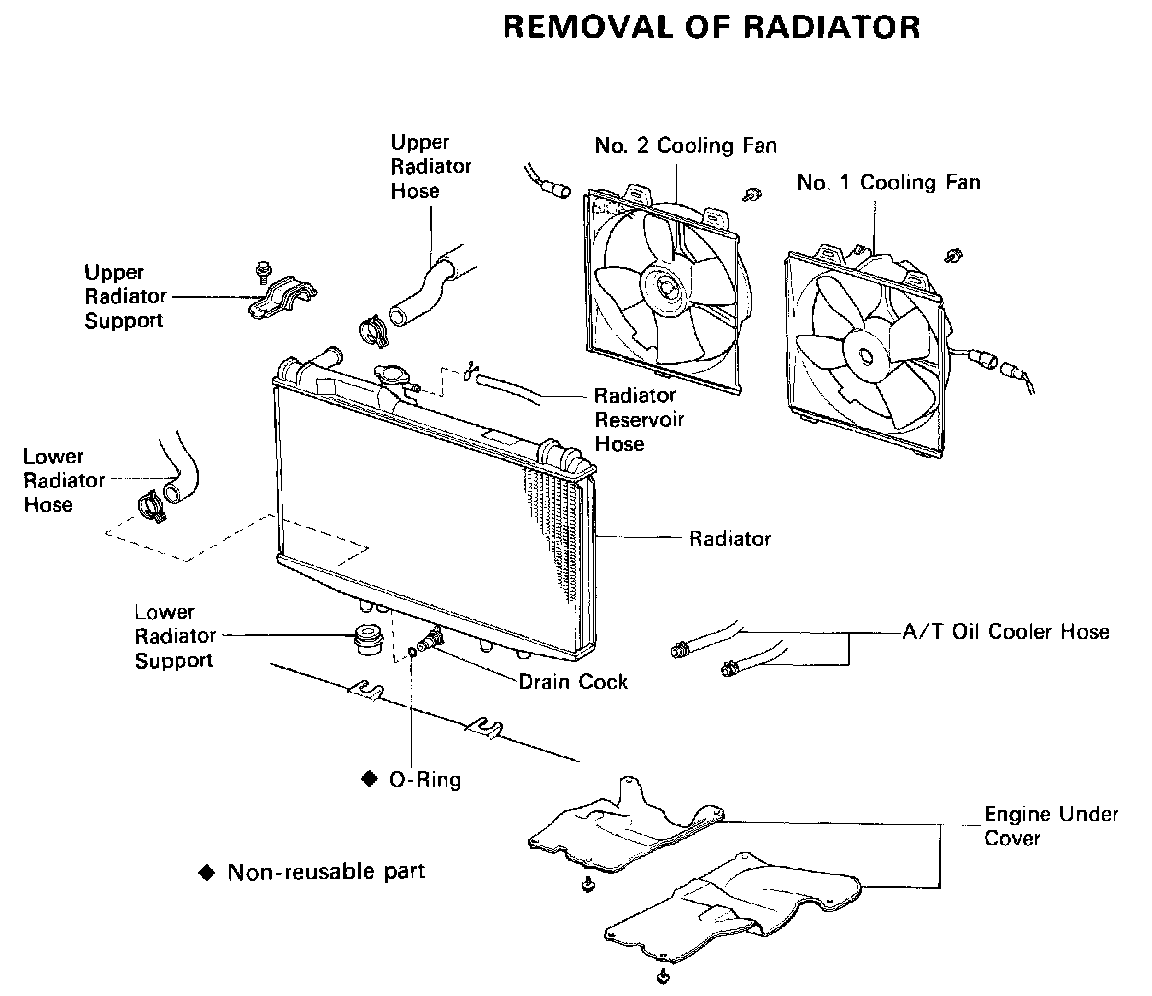 REMOVAL OF RADIATOR

Upper Radiator Hose

No. 2 Cooling Fan

No. 1 Cooling Fan

Upper Radiator Support

Radiator Reservoir Hose

Lower Radiator Hose

Radiator

Lower Radiator Support

A/T Oil Cooler Hose

Drain Cock

◆ O-Ring

Engine Under Cover

◆ Non-reusable part