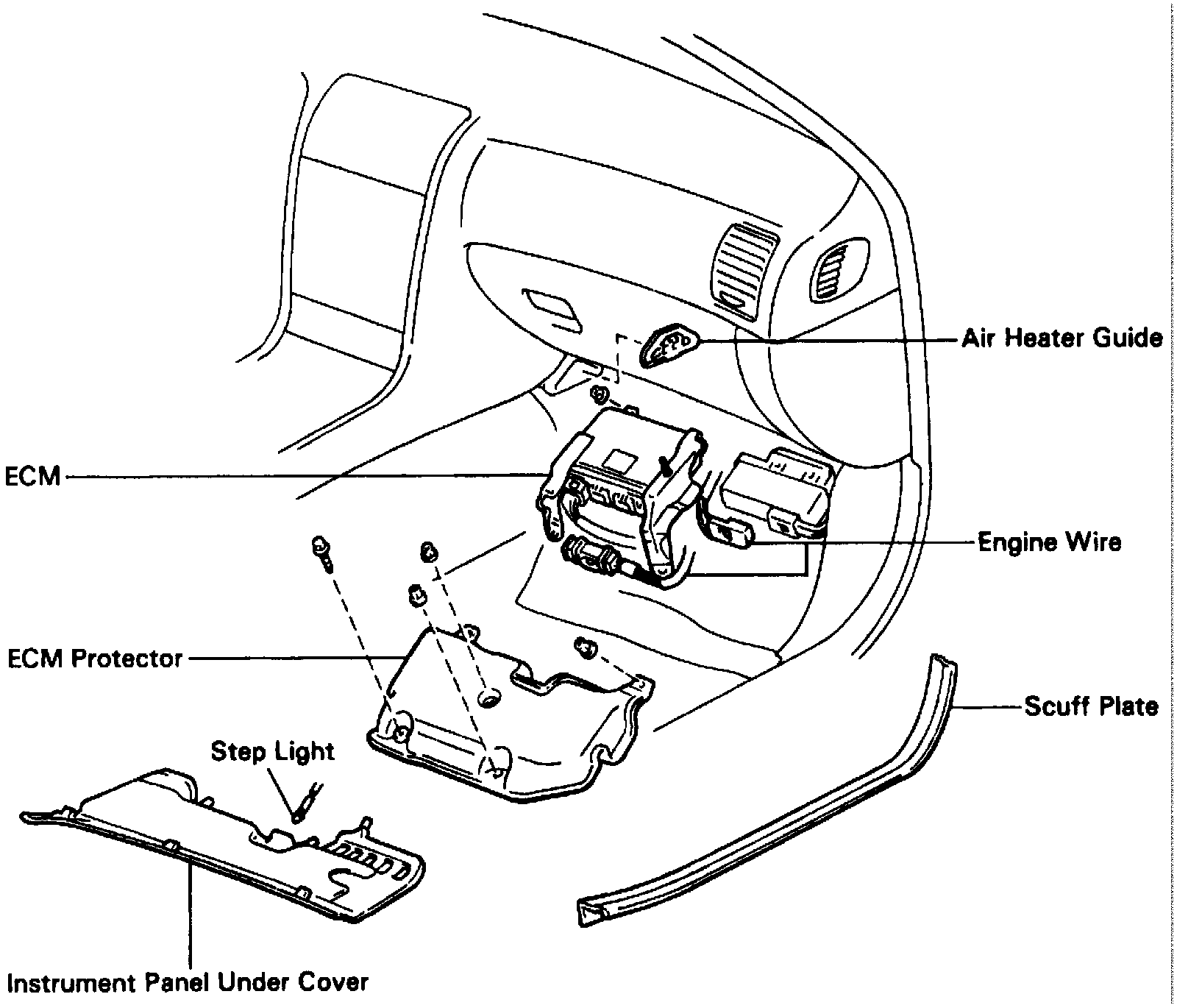 Air Heater Guide

ECM

Engine Wire

ECM Protector

Scuff Plate

Step Light

Instrument Panel Under Cover