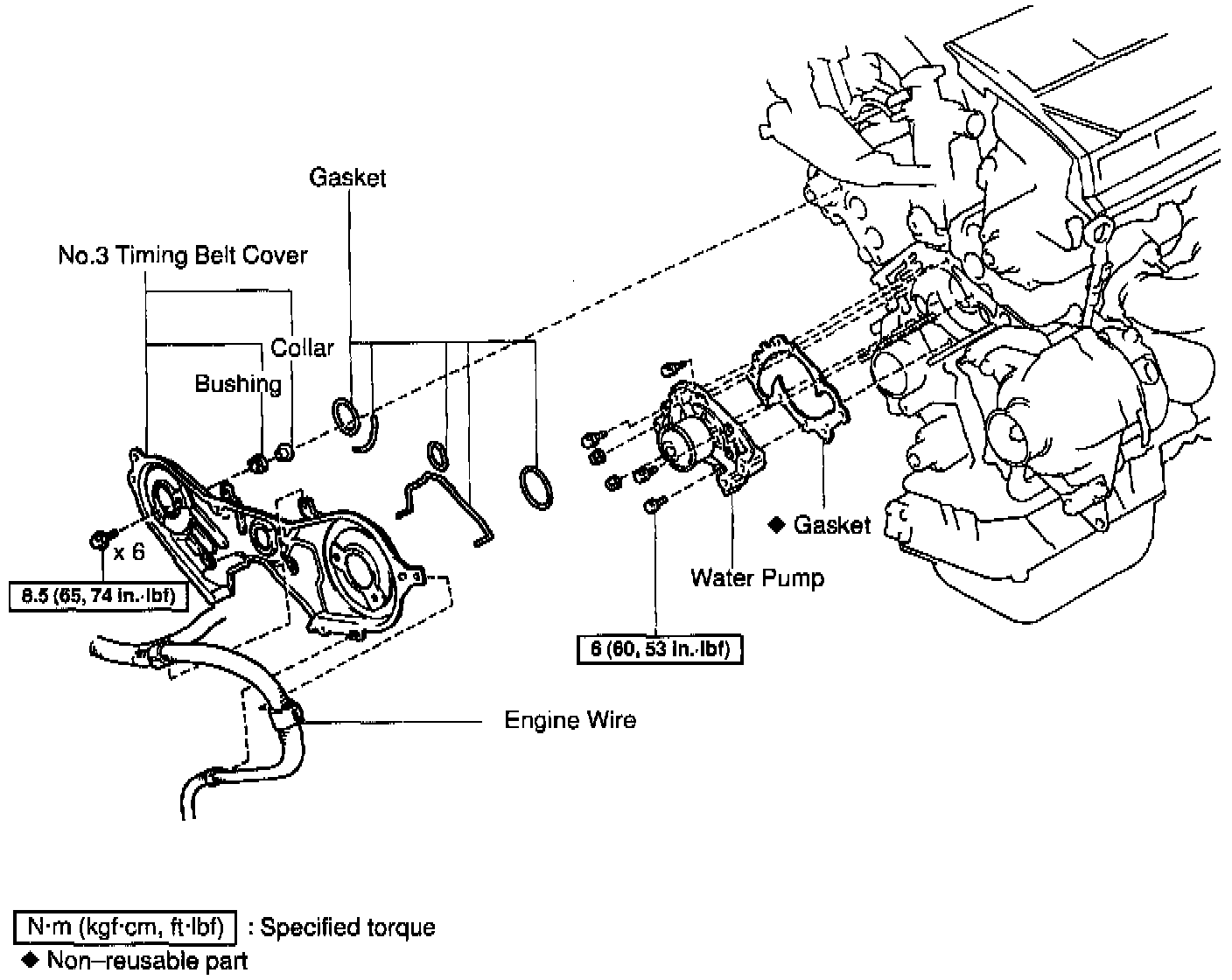 Gasket

No.3 Timing Belt Cover

Collar

Bushing

x 6

8.5 (65, 74 in.·lbf)

◆ Gasket

Water Pump

6 (60, 53 in.·lbf)

Engine Wire

N·m (kgf·cm, ft·lbf) : Specified torque

◆ Non–reusable part