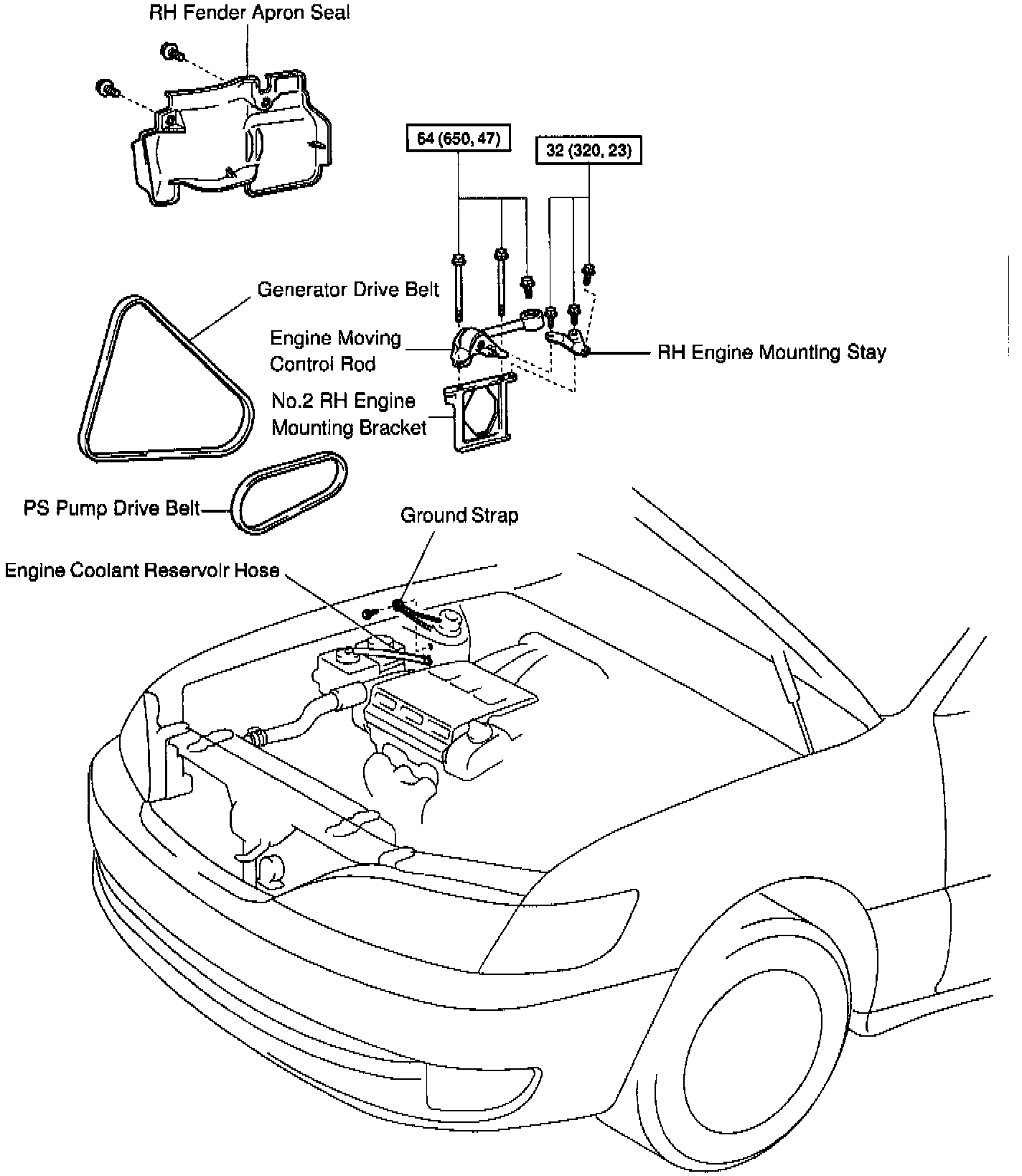 RH Fender Apron Seal

64 (650, 47)

32 (320, 23)

Generator Drive Belt

Engine Moving Control Rod

RH Engine Mounting Stay

No.2 RH Engine Mounting Bracket

PS Pump Drive Belt

Ground Strap

Engine Coolant Reservoir Hose