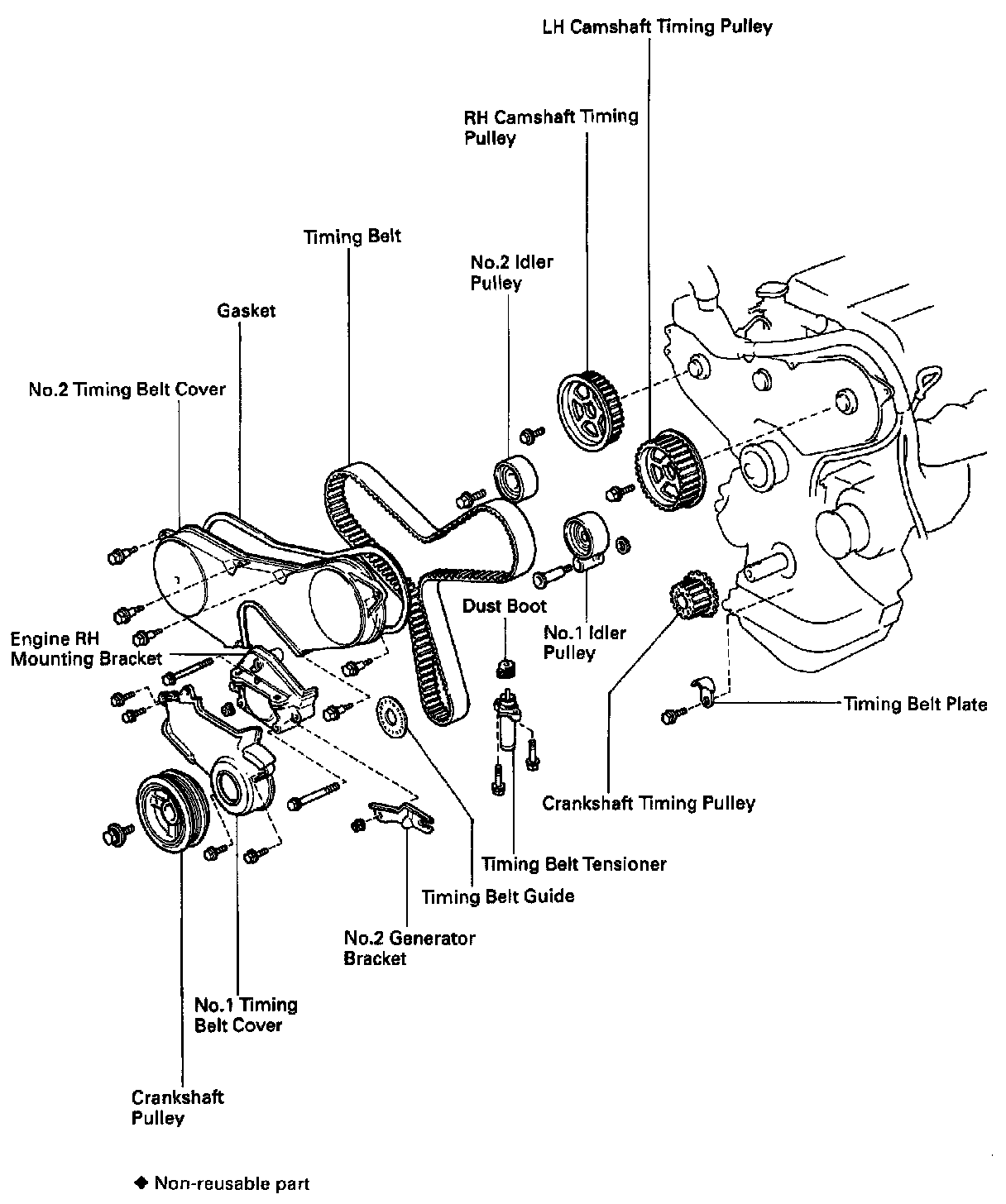 LH Camshaft Timing Pulley

RH Camshaft Timing Pulley

Timing Belt

No.2 Idler Pulley

Gasket

No.2 Timing Belt Cover

Dust Boot

No.1 Idler Pulley

Engine RH Mounting Bracket

Timing Belt Plate

Crankshaft Timing Pulley

Timing Belt Tensioner

Timing Belt Guide

No.2 Generator Bracket

No.1 Timing Belt Cover

Crankshaft Pulley

◆ Non-reusable part