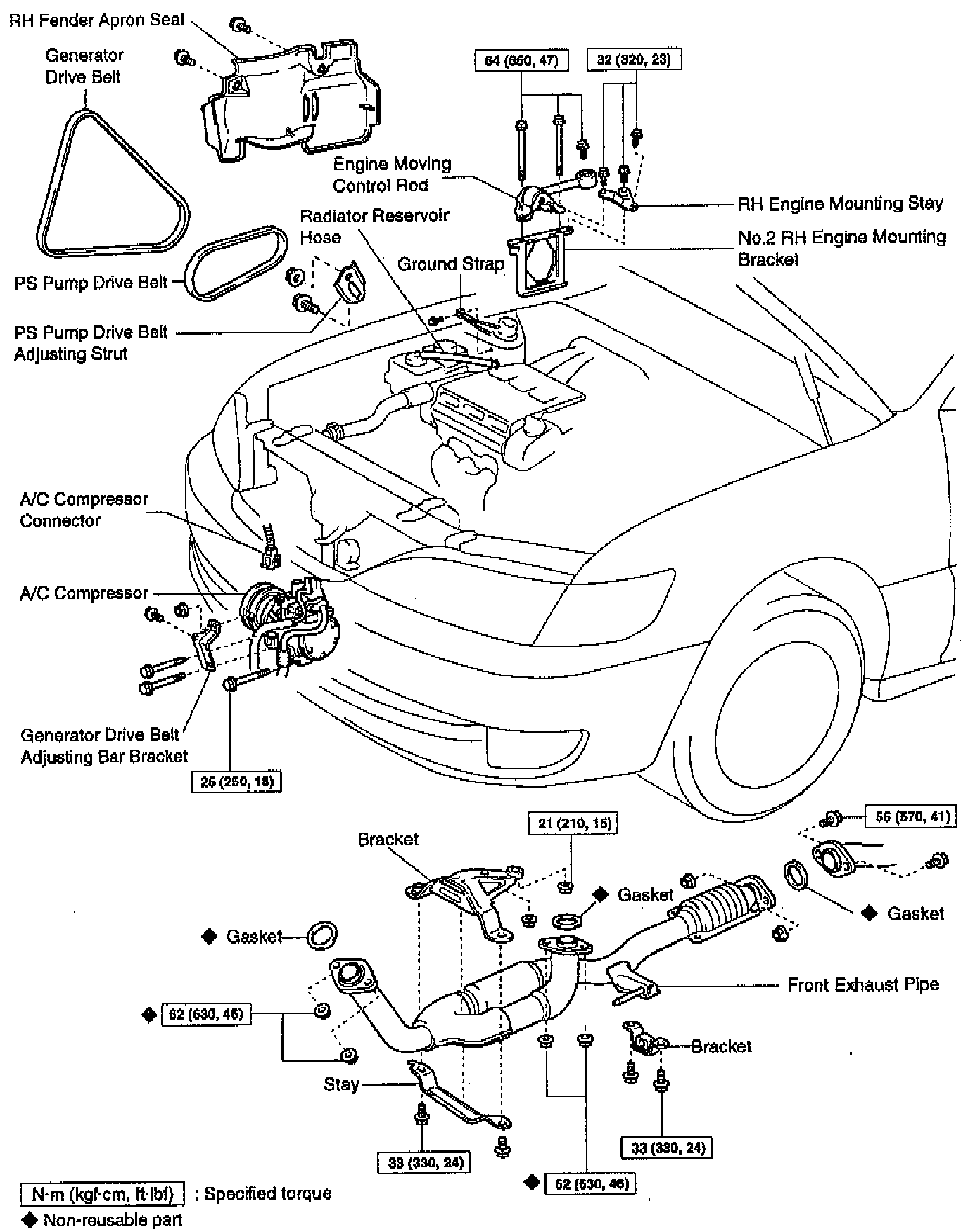 RH Fender Apron Seal

Generator Drive Belt

64 (650, 47)

32 (320, 23)

Engine Moving Control Rod

RH Engine Mounting Stay

No.2 RH Engine Mounting Bracket

Radiator Reservoir Hose

Ground Strap

PS Pump Drive Belt

PS Pump Drive Belt Adjusting Strut

A/C Compressor Connector

A/C Compressor

Generator Drive Belt Adjusting Bar Bracket

25 (250, 18)

21 (210, 15)

56 (570, 41)

Bracket

◆ Gasket

◆ Gasket

◆ Gasket

Front Exhaust Pipe

◆ 62 (630, 46)

Bracket

Stay

33 (330, 24)

33 (330, 24)

◆ 62 (630, 46)

N·m (kgf·cm, ft·lbf) : Specified torque

◆ Non-reusable part