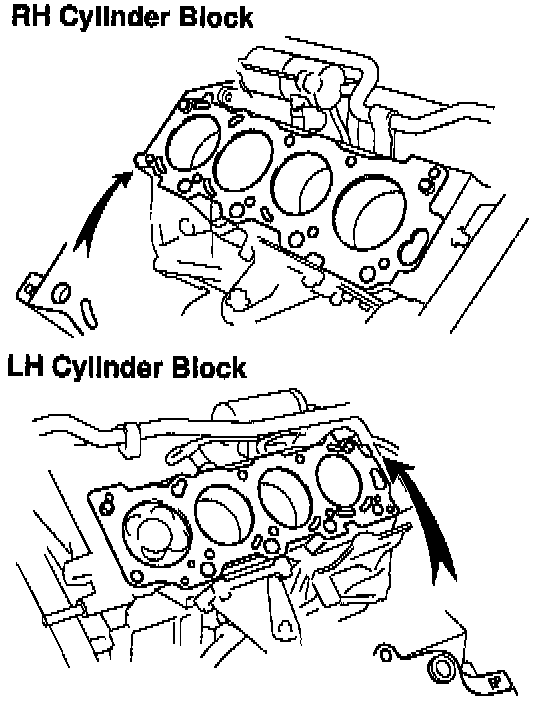 RH Cylinder Block

LH Cylinder Block