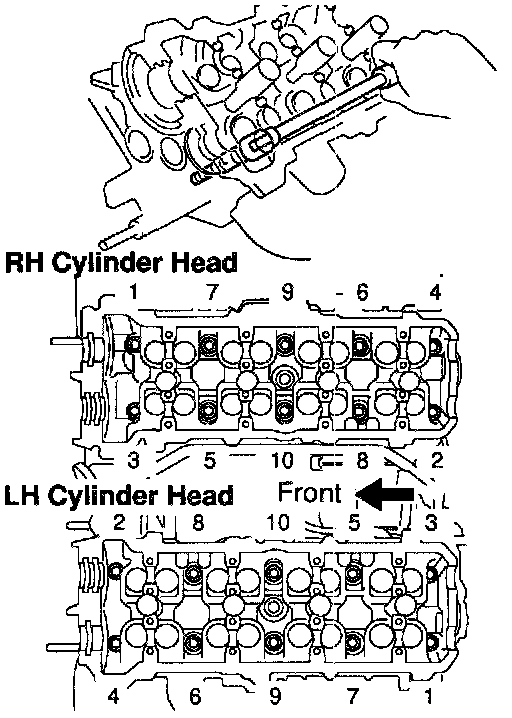 RH Cylinder Head

1 7 9 6 4

3 5 10 8 2

LH Cylinder Head

Front

2 8 10 5 3

4 6 9 7 1