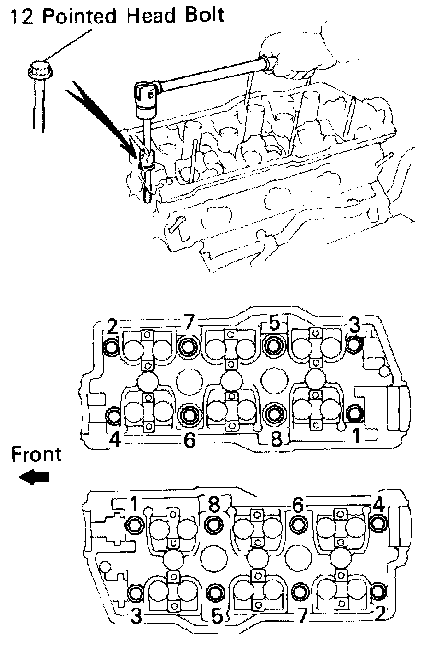 12 Pointed Head Bolt

2 7 5 3

4 6 8 1

Front

1 8 6 4

3 5 7 2