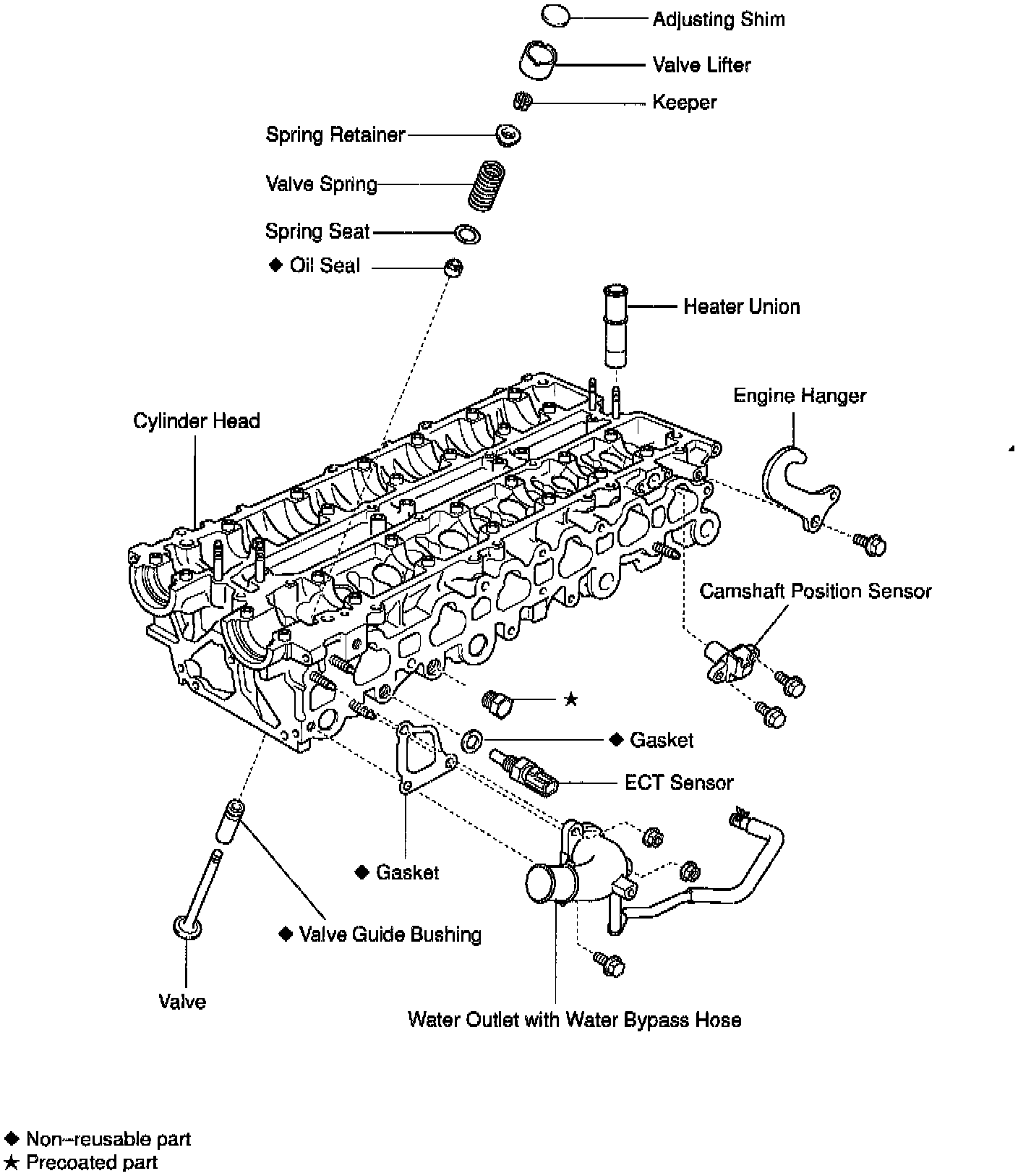 Adjusting Shim

Valve Lifter

Keeper

Spring Retainer

Valve Spring

Spring Seat

◆ Oil Seal

Heater Union

Engine Hanger

Cylinder Head

Camshaft Position Sensor

★

◆ Gasket

ECT Sensor

◆ Gasket

◆ Valve Guide Bushing

Valve

Water Outlet with Water Bypass Hose

◆ Non–reusable part
★ Precoated part