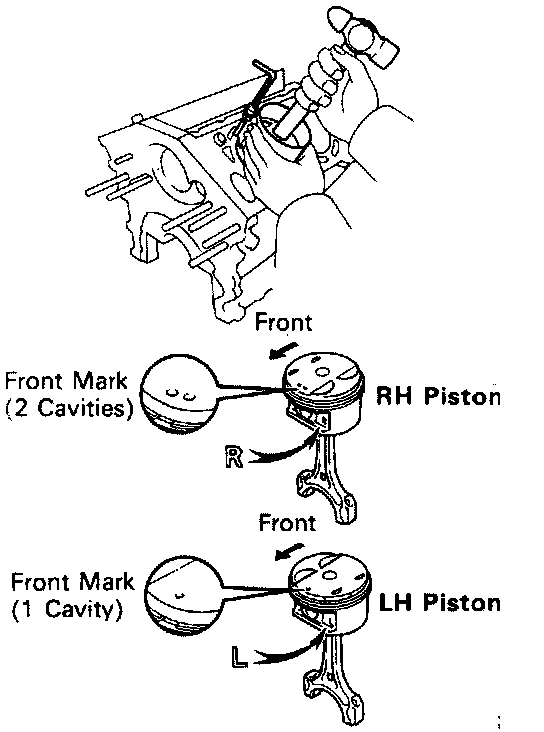 Front

Front Mark (2 Cavities)

RH Piston

R

Front

Front Mark (1 Cavity)

LH Piston

L