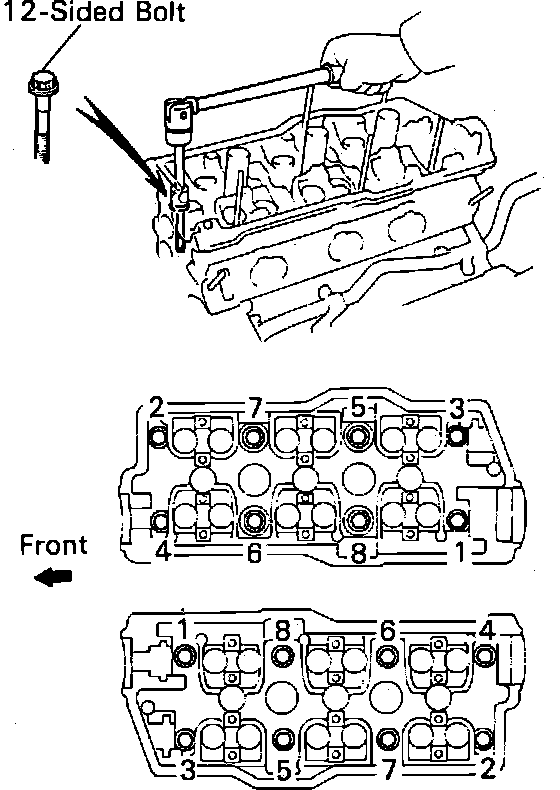 12-Sided Bolt

2 7 5 3

4 6 8 1

Front

1 8 6 4

3 5 7 2