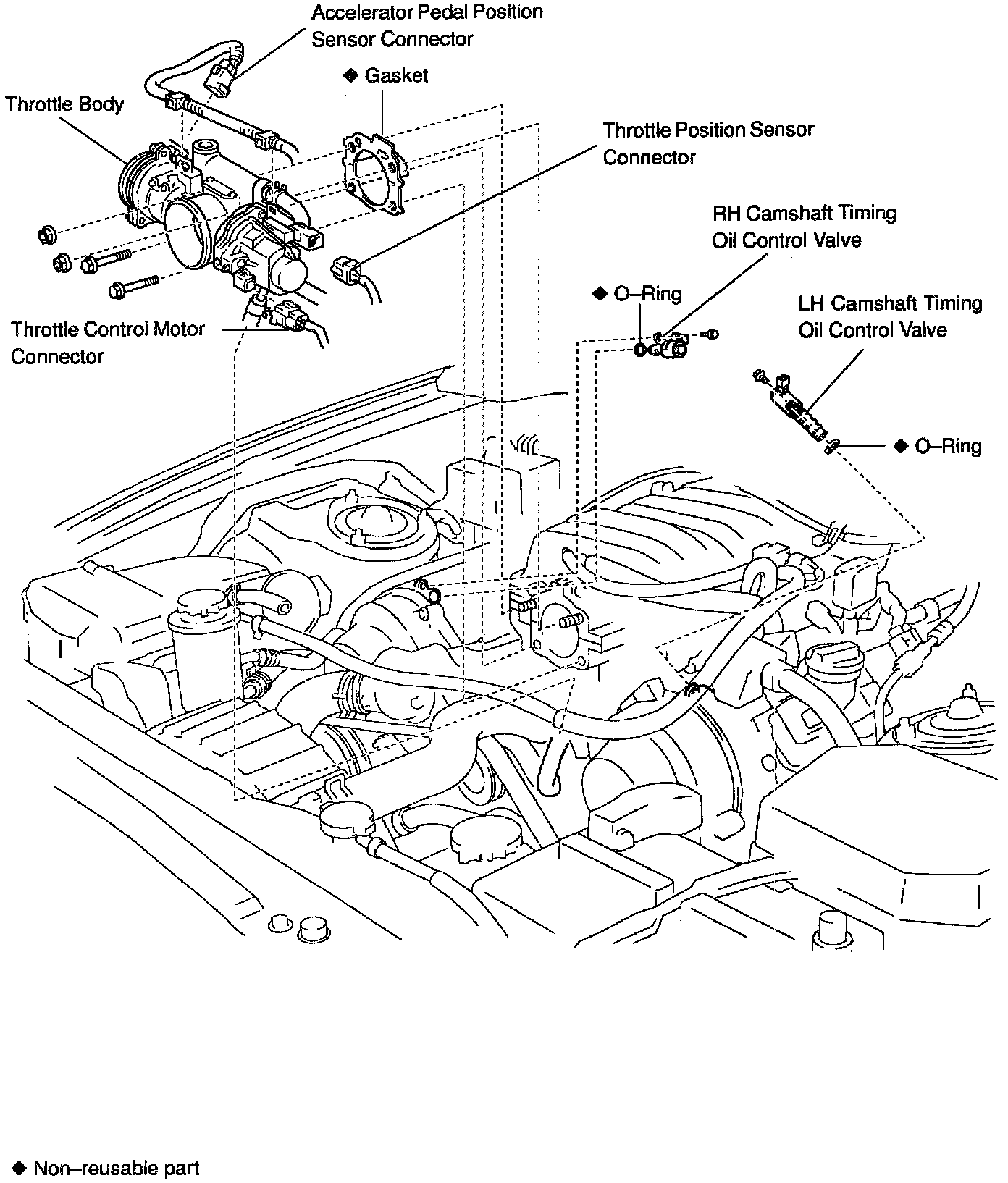 Accelerator Pedal Position Sensor Connector

◆ Gasket

Throttle Body

Throttle Position Sensor Connector

RH Camshaft Timing Oil Control Valve

◆ O–Ring

LH Camshaft Timing Oil Control Valve

Throttle Control Motor Connector

◆ O–Ring

◆ Non–reusable part