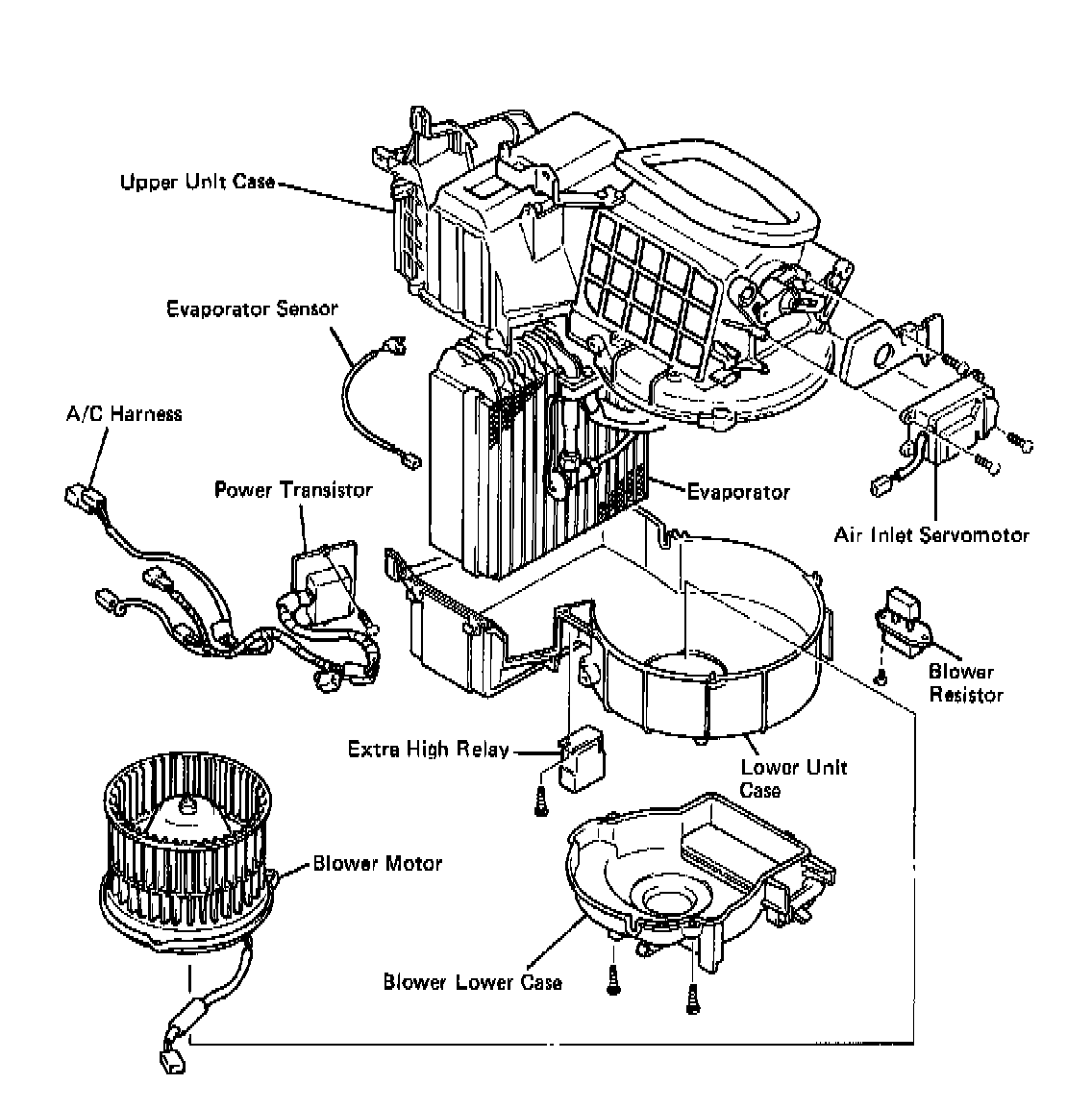 Upper Unit Case
Evaporator Sensor
A/C Harness
Power Transistor
Evaporator
Air Inlet Servomotor
Blower Resistor
Extra High Relay
Lower Unit Case
Blower Motor
Blower Lower Case