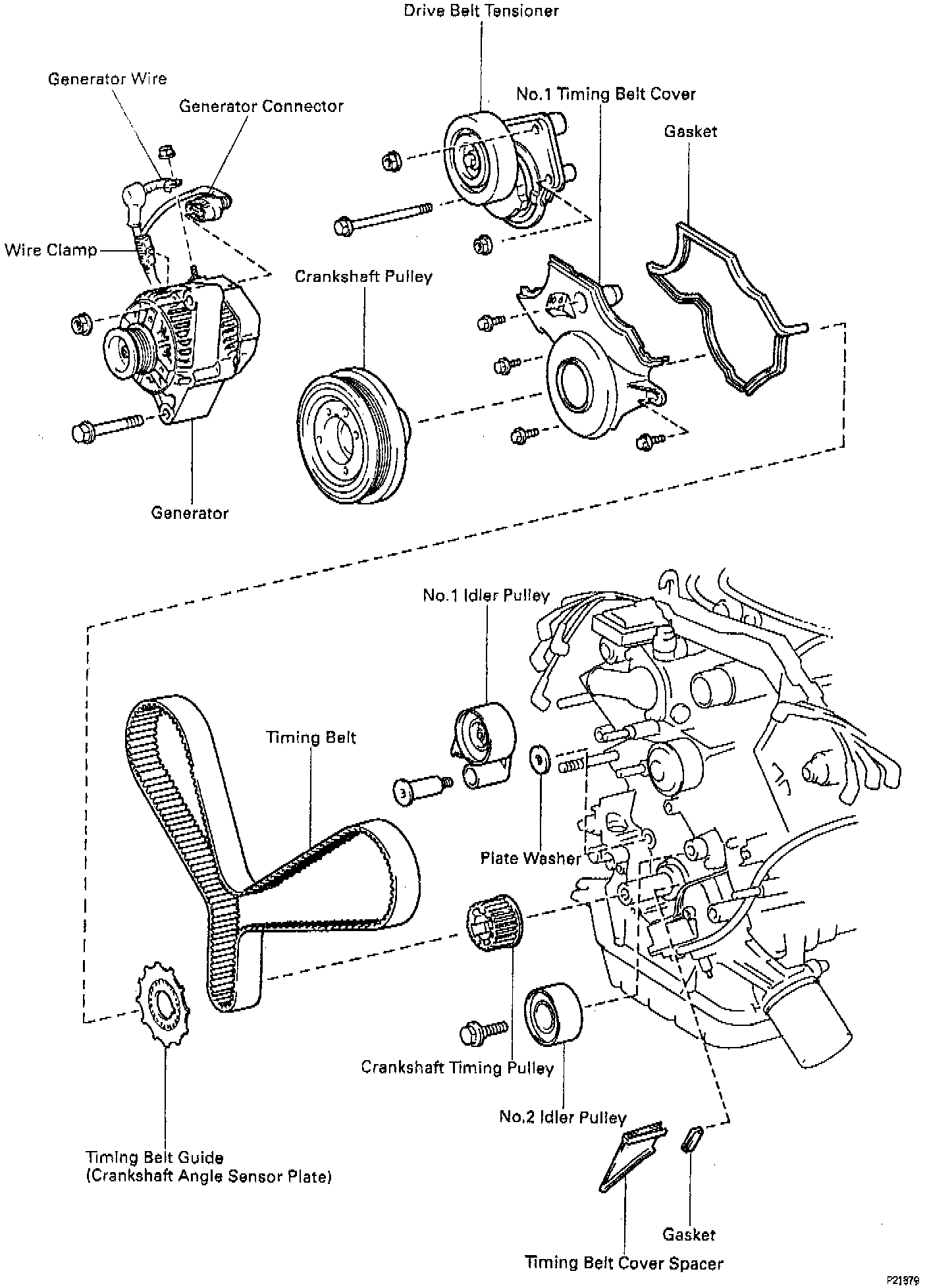 Drive Belt Tensioner

Generator Wire

Generator Connector

No.1 Timing Belt Cover

Gasket

Wire Clamp

Crankshaft Pulley

Generator

No.1 Idler Pulley

Timing Belt

Plate Washer

Crankshaft Timing Pulley

No.2 Idler Pulley

Timing Belt Guide
(Crankshaft Angle Sensor Plate)

Gasket

Timing Belt Cover Spacer

P21879