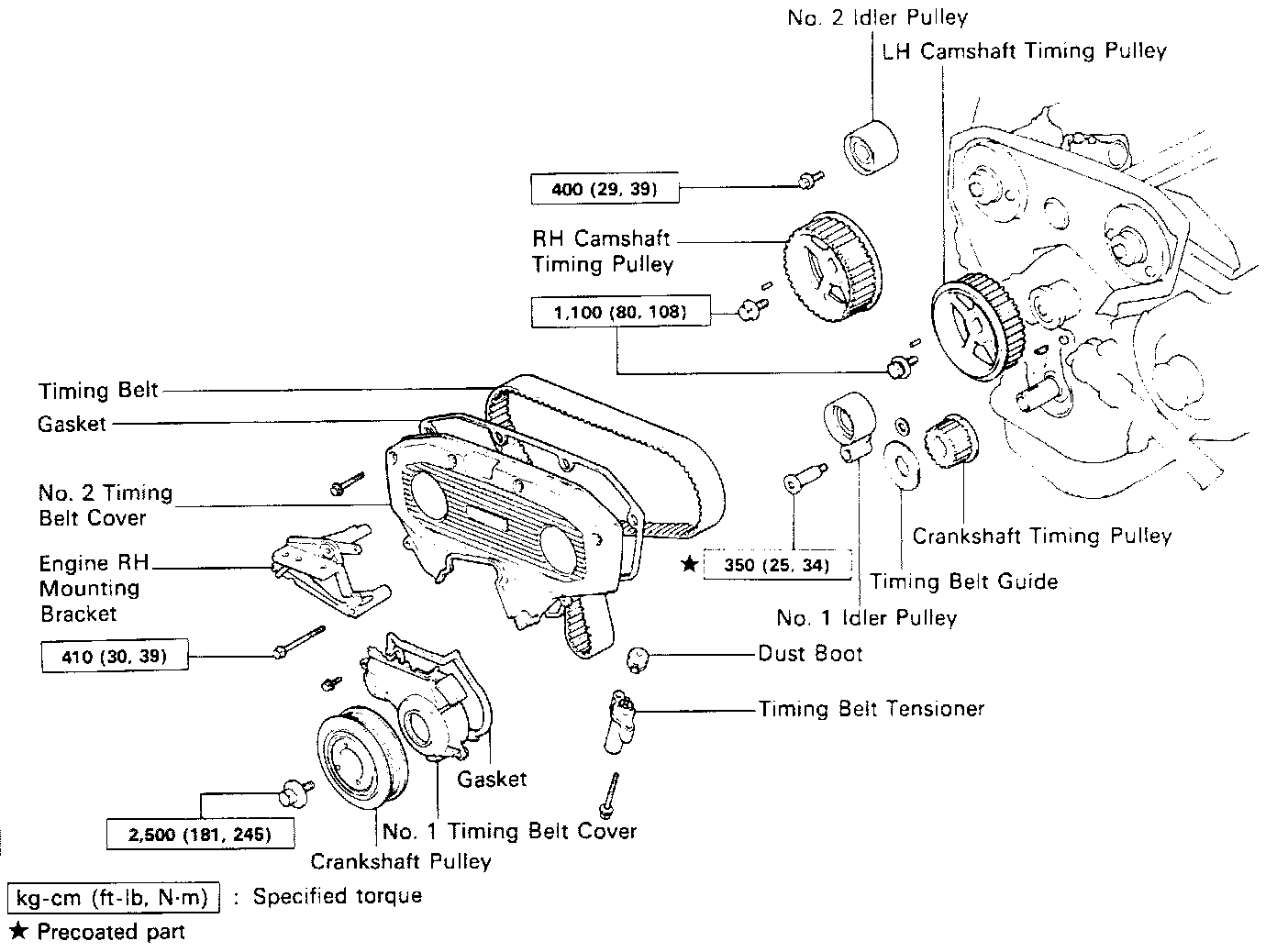 No. 2 Idler Pulley
LH Camshaft Timing Pulley
400 (29, 39)
RH Camshaft Timing Pulley
1,100 (80, 108)
Timing Belt
Gasket
No. 2 Timing Belt Cover
Engine RH Mounting Bracket
410 (30, 39)
Crankshaft Timing Pulley
★ 350 (25, 34)
Timing Belt Guide
No. 1 Idler Pulley
Dust Boot
Timing Belt Tensioner
Gasket
2,500 (181, 245)
No. 1 Timing Belt Cover
Crankshaft Pulley
kg-cm (ft-lb, N·m) : Specified torque
★ Precoated part