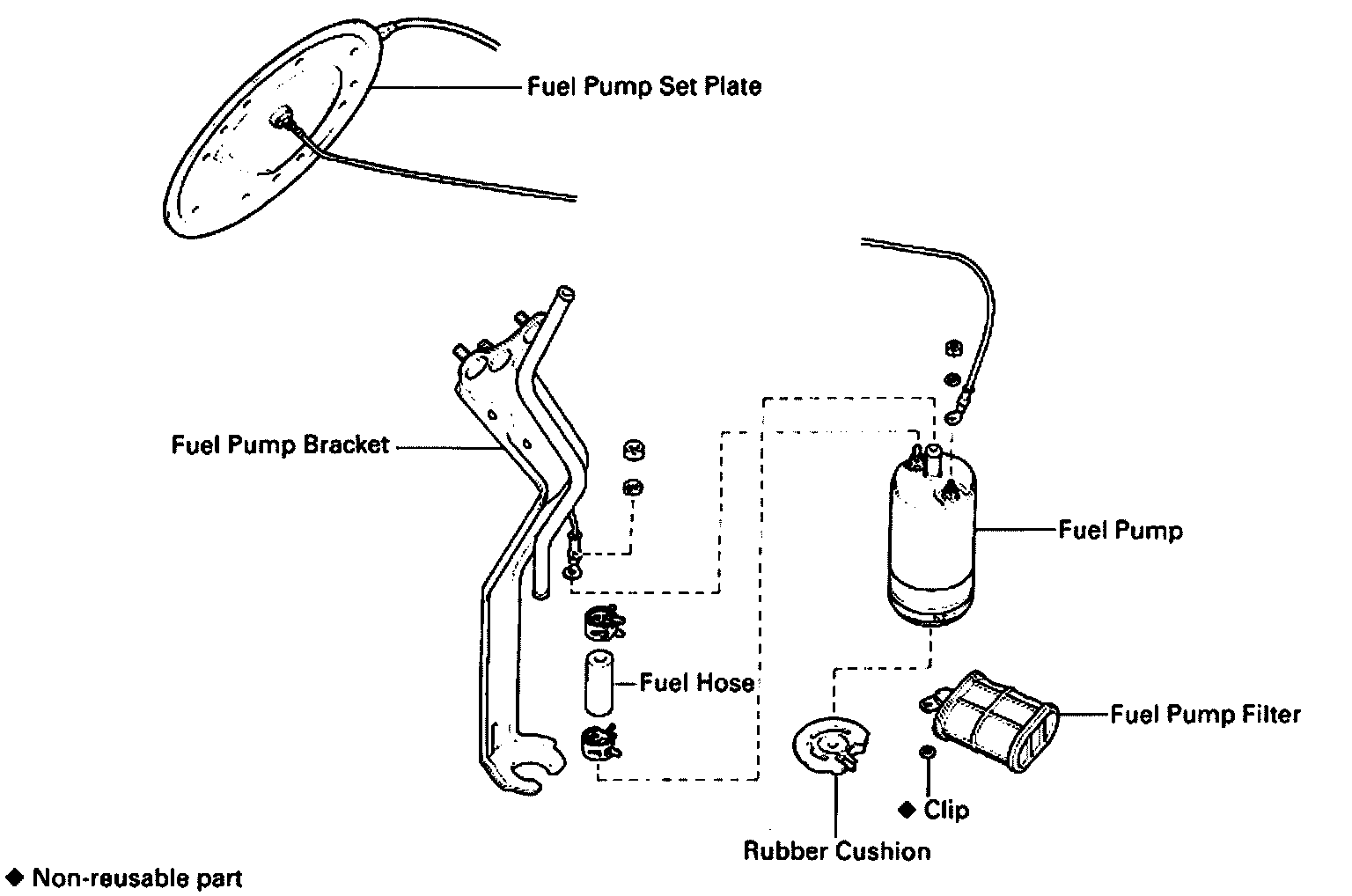 Fuel Pump Set Plate

Fuel Pump Bracket

Fuel Pump

Fuel Hose

Fuel Pump Filter

◆ Clip

Rubber Cushion

◆ Non-reusable part