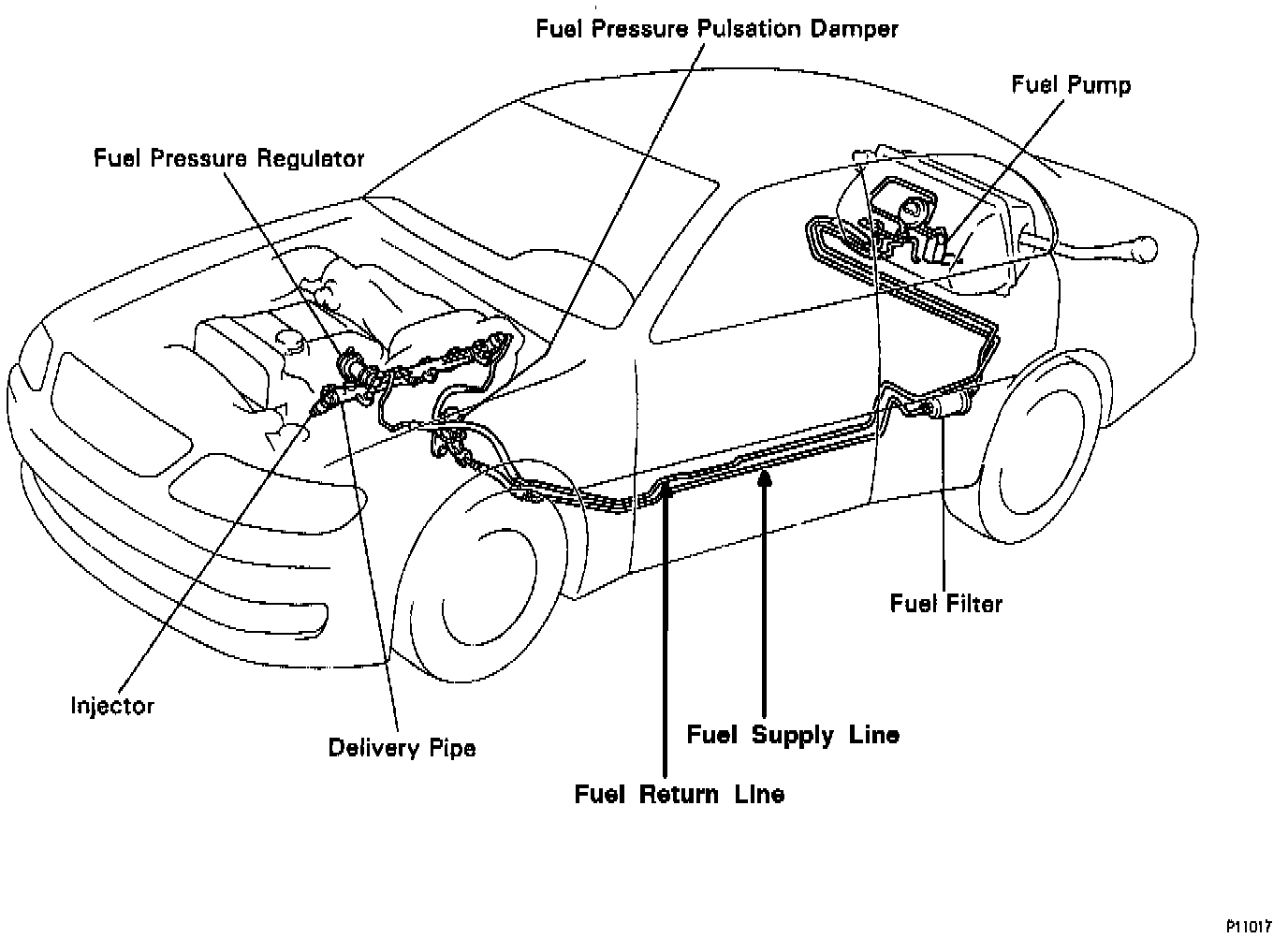 Fuel Pressure Pulsation Damper

Fuel Pump

Fuel Pressure Regulator

Fuel Filter

Injector

Delivery Pipe

Fuel Supply Line

Fuel Return Line

P11017