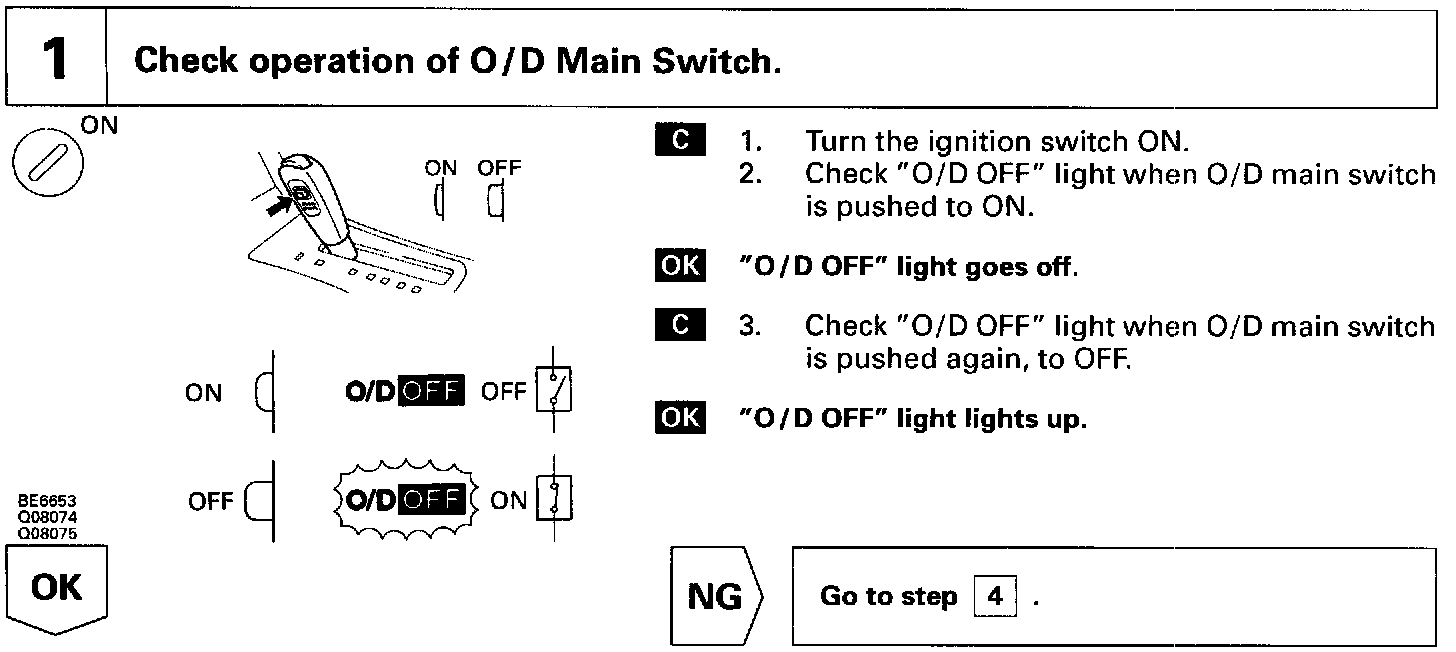 1 Check operation of O/D Main Switch.

ON

ON OFF

ON O/D OFF OFF

OFF O/D OFF ON

BE6653
Q08074
Q08075

OK

C 1. Turn the ignition switch ON.
2. Check "O/D OFF" light when O/D main switch is pushed to ON.

OK "O/D OFF" light goes off.

C 3. Check "O/D OFF" light when O/D main switch is pushed again, to OFF.

OK "O/D OFF" light lights up.

NG Go to step 4 .