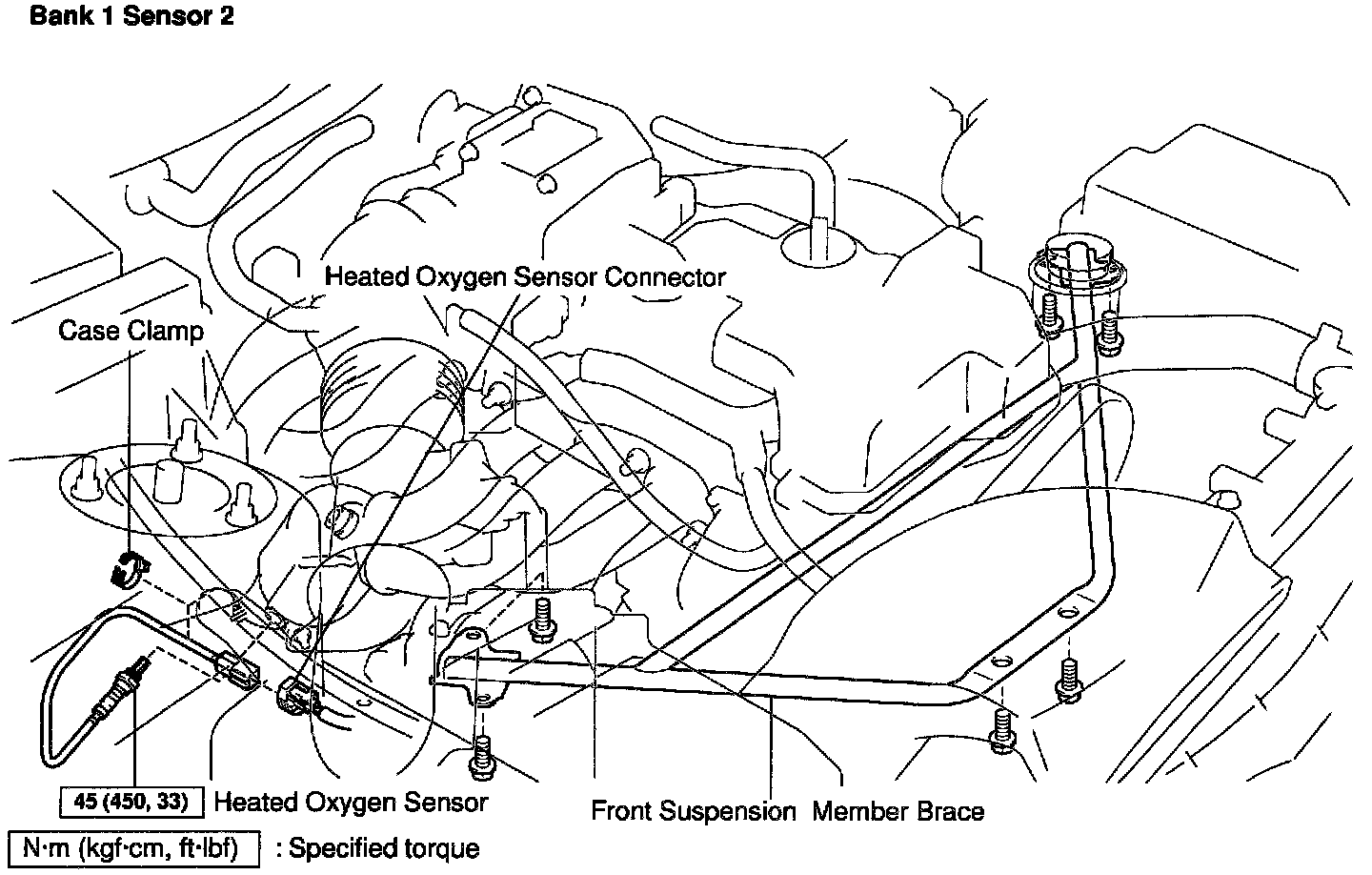 Bank 1 Sensor 2

Heated Oxygen Sensor Connector

Case Clamp

45 (450, 33) Heated Oxygen Sensor

Front Suspension Member Brace

N·m (kgf·cm, ft·lbf) : Specified torque