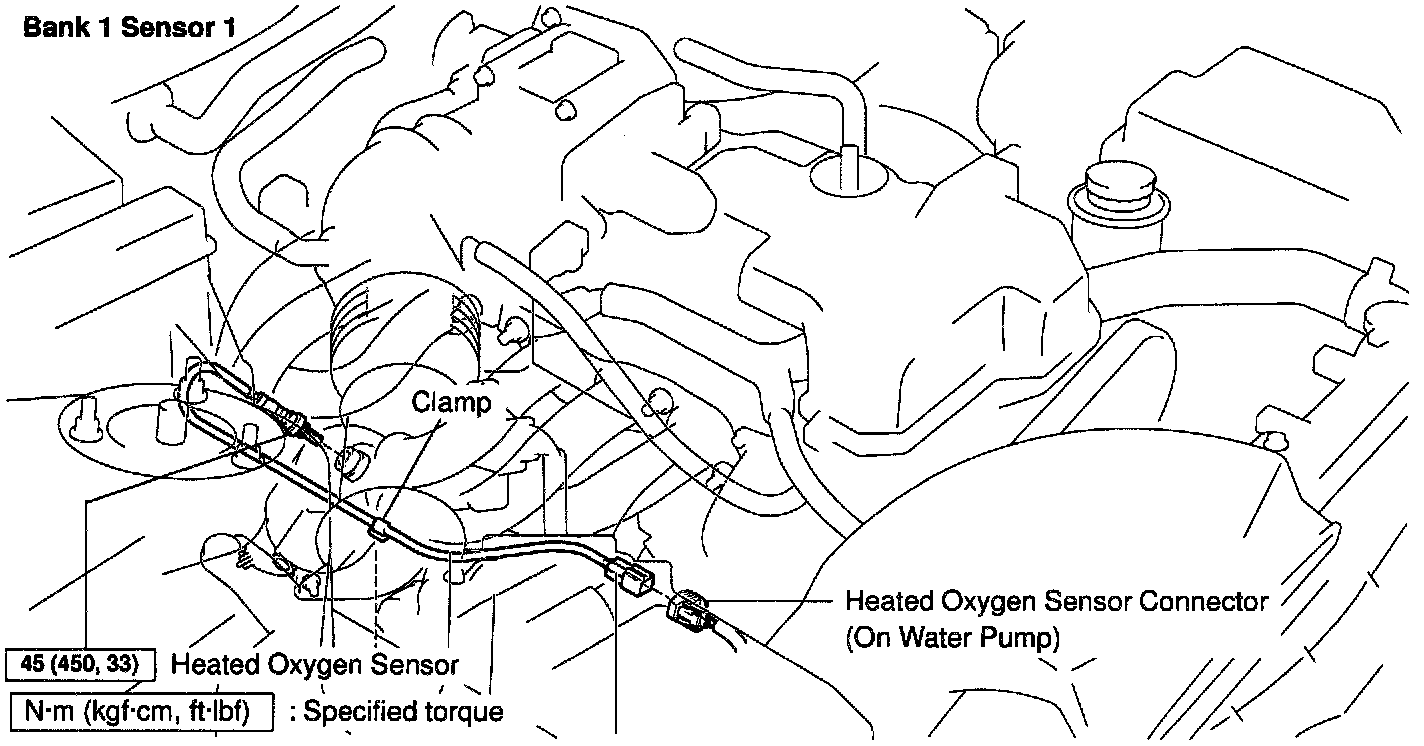 Bank 1 Sensor 1

Clamp

Heated Oxygen Sensor Connector (On Water Pump)

45 (450, 33)

Heated Oxygen Sensor

N·m (kgf·cm, ft·lbf) : Specified torque