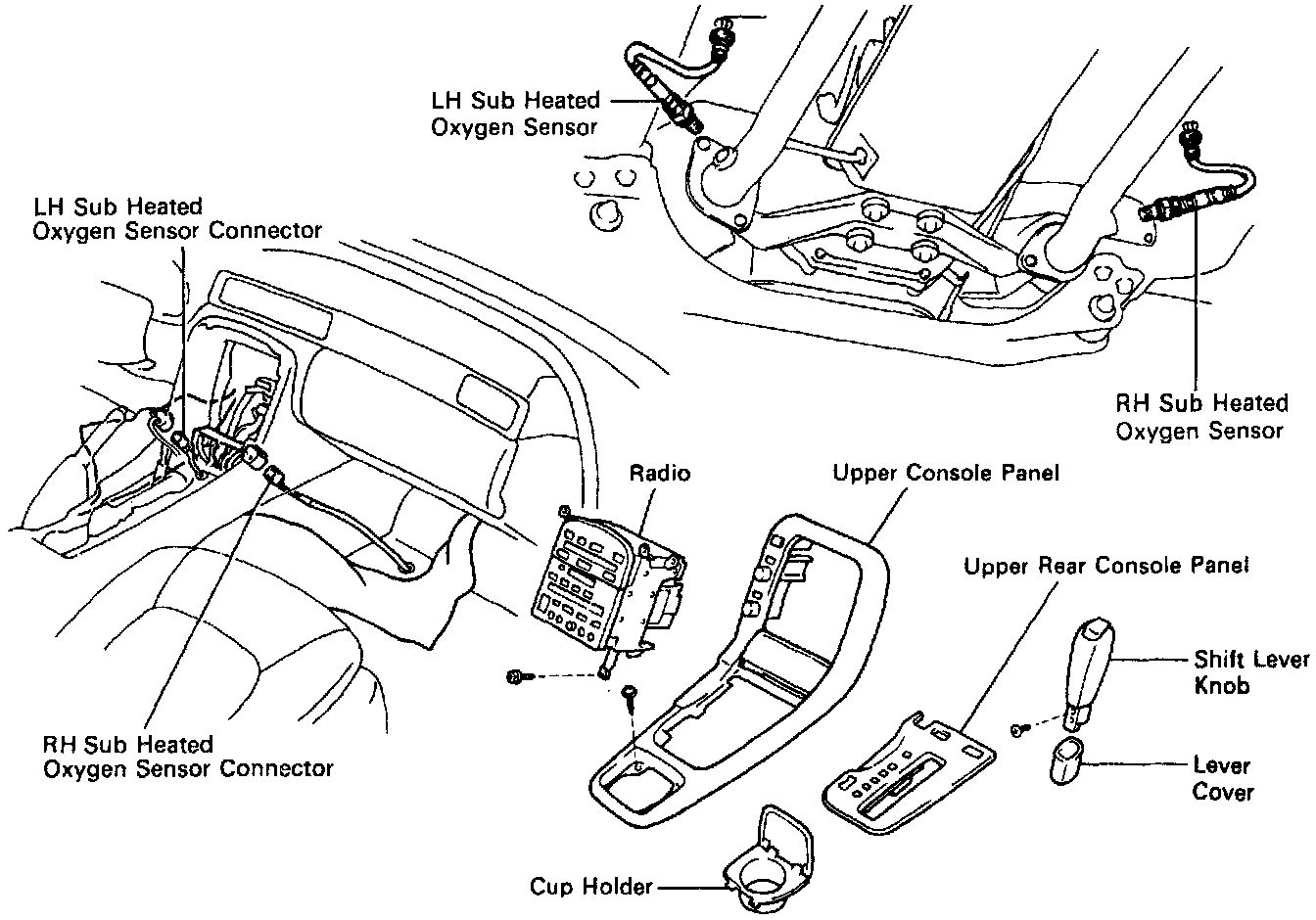 LH Sub Heated Oxygen Sensor

LH Sub Heated Oxygen Sensor Connector

RH Sub Heated Oxygen Sensor

Radio

Upper Console Panel

Upper Rear Console Panel

Shift Lever Knob

Lever Cover

RH Sub Heated Oxygen Sensor Connector

Cup Holder