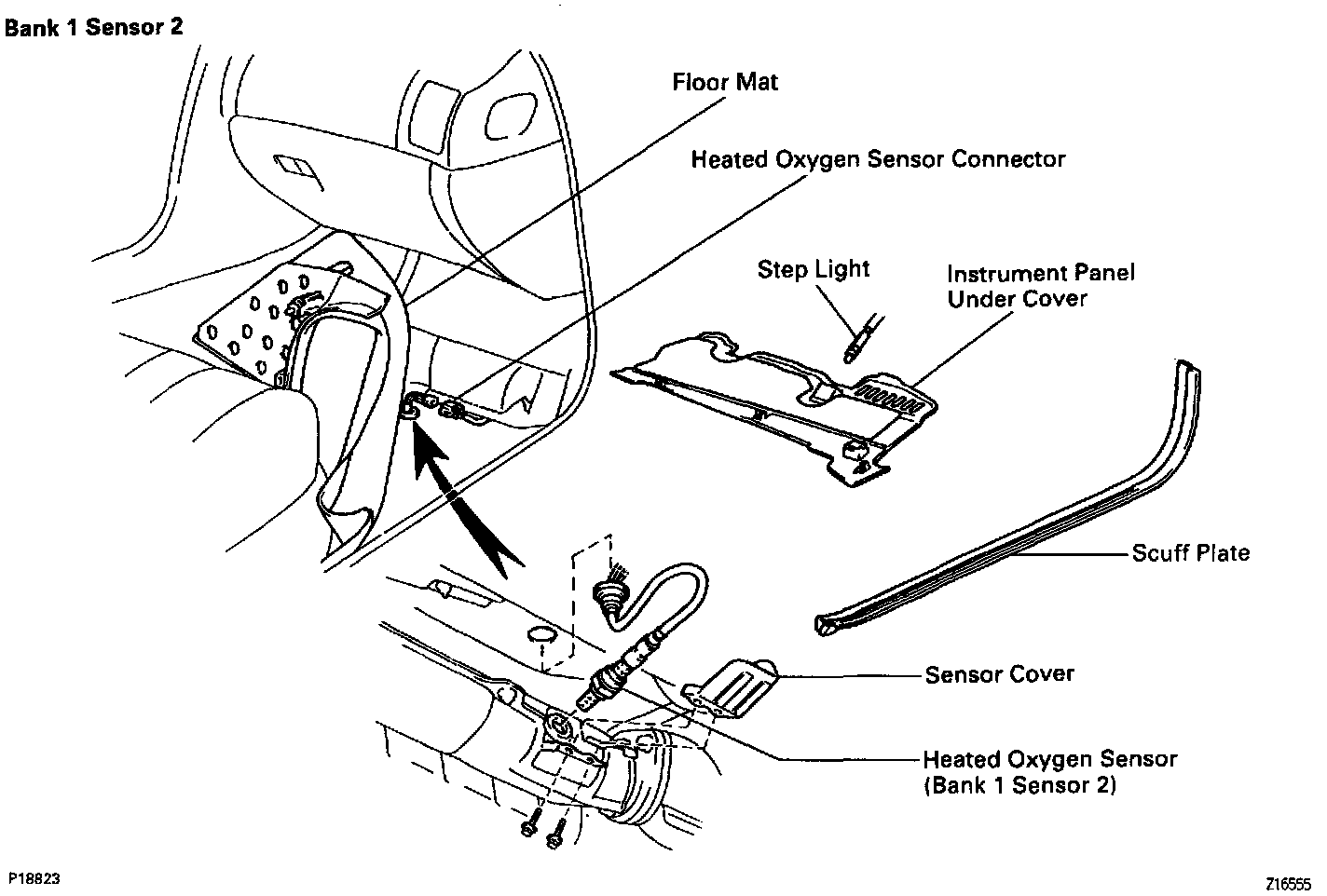 Bank 1 Sensor 2

Floor Mat

Heated Oxygen Sensor Connector

Step Light

Instrument Panel Under Cover

Scuff Plate

Sensor Cover

Heated Oxygen Sensor (Bank 1 Sensor 2)

P18823

Z16555