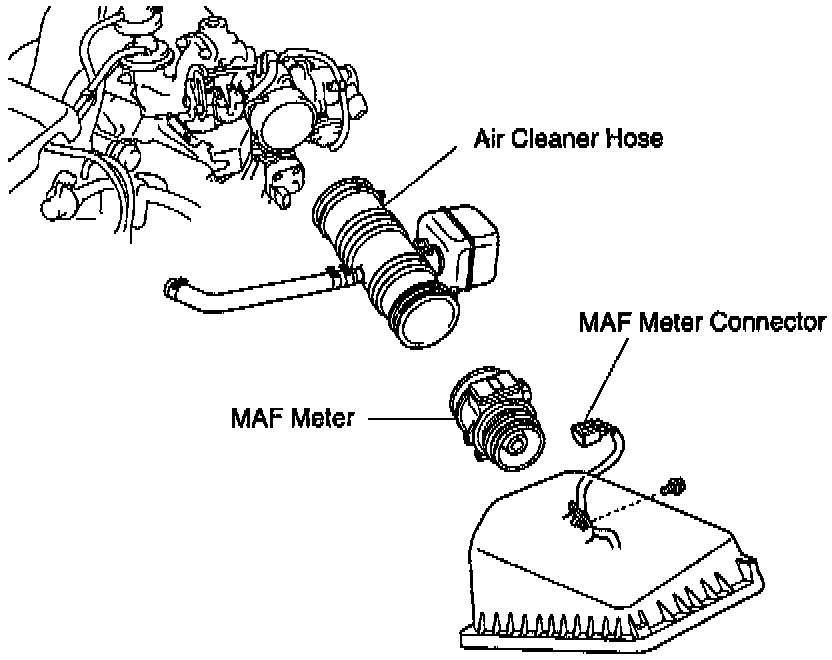 Air Cleaner Hose

MAF Meter Connector

MAF Meter