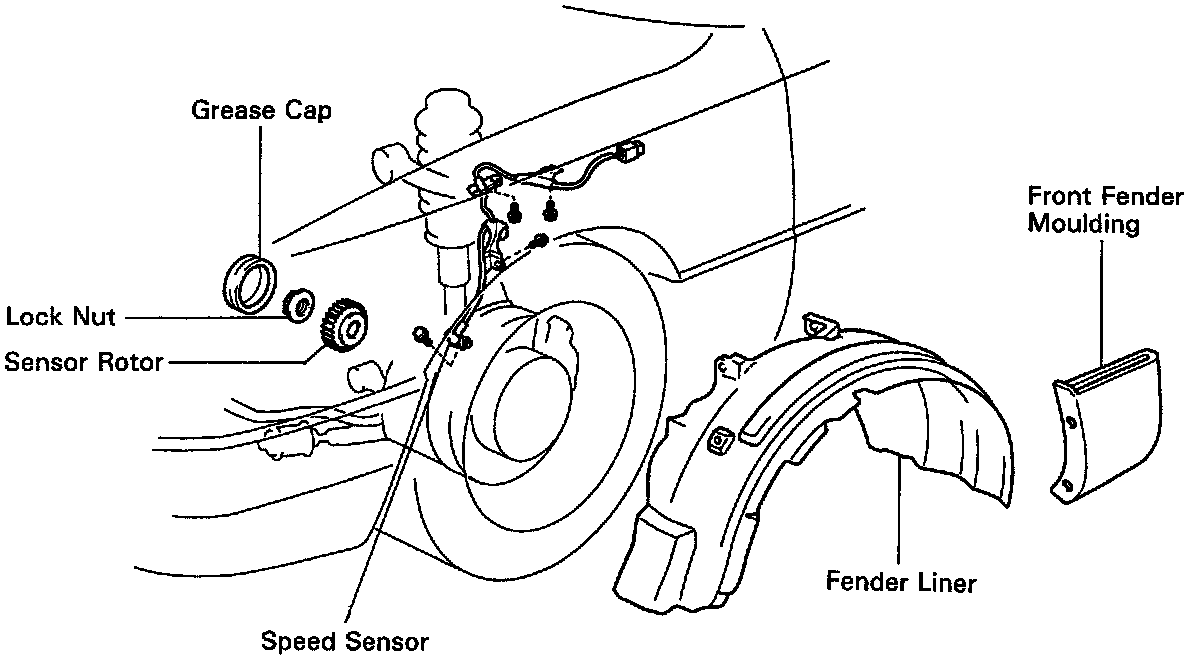 Grease Cap

Front Fender Moulding

Lock Nut

Sensor Rotor

Fender Liner

Speed Sensor