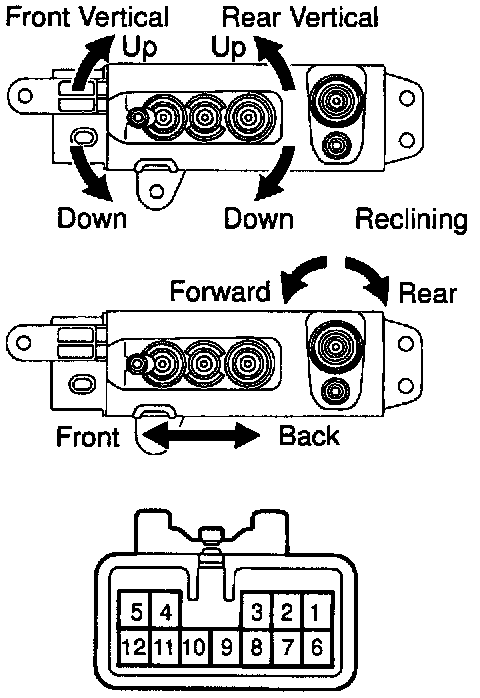 Front Vertical
Up

Rear Vertical
Up

Down

Down

Reclining

Forward

Rear

Front

Back

5 4 3 2 1
12 11 10 9 8 7 6