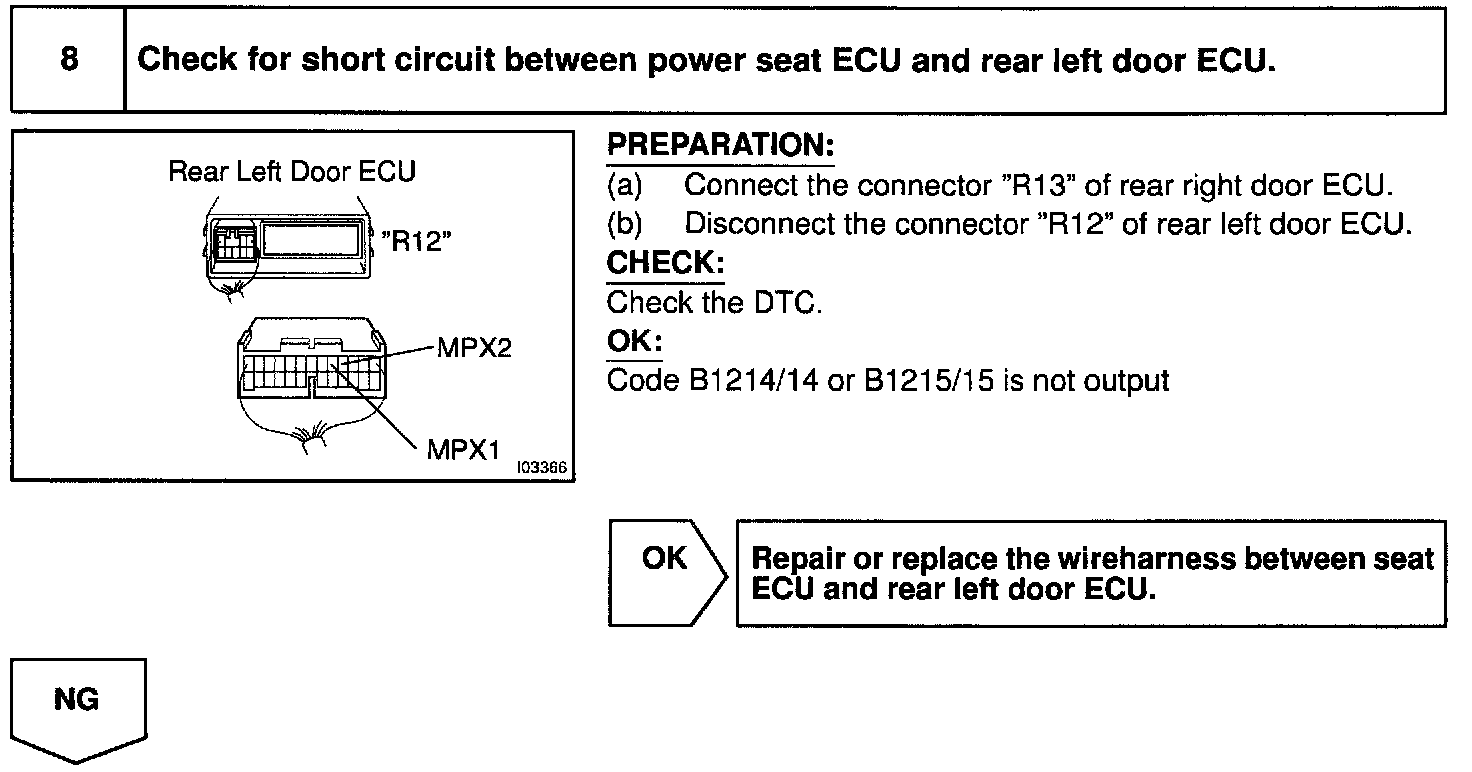 8

Check for short circuit between power seat ECU and rear left door ECU.

Rear Left Door ECU
"R12"
MPX2
MPX1
I03366

PREPARATION:
(a) Connect the connector "R13" of rear right door ECU.
(b) Disconnect the connector "R12" of rear left door ECU.
CHECK:
Check the DTC.
OK:
Code B1214/14 or B1215/15 is not output

OK

Repair or replace the wireharness between seat ECU and rear left door ECU.

NG