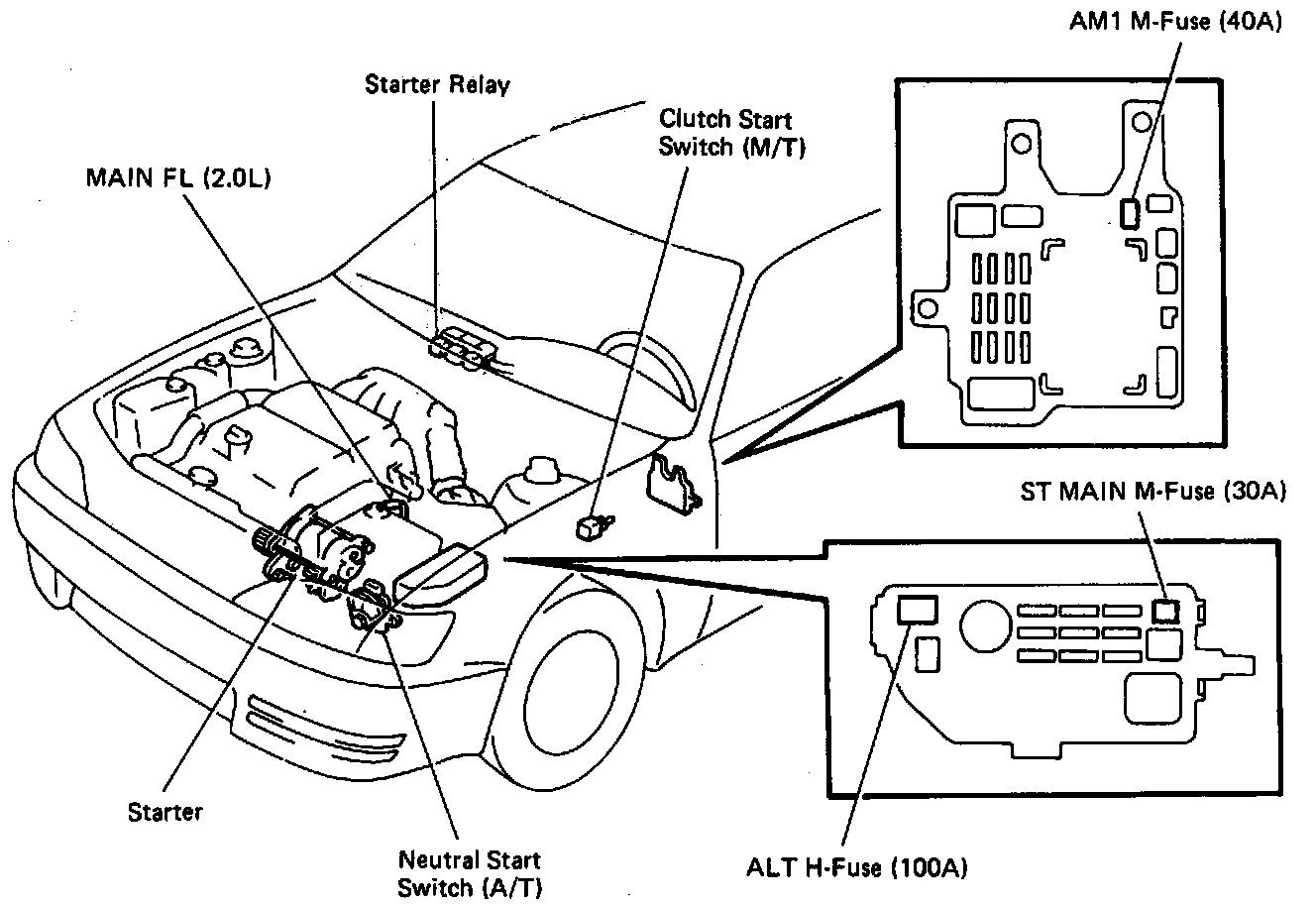 AM1 M-Fuse (40A)

Starter Relay

Clutch Start Switch (M/T)

MAIN FL (2.0L)

ST MAIN M-Fuse (30A)

Starter

Neutral Start Switch (A/T)

ALT H-Fuse (100A)