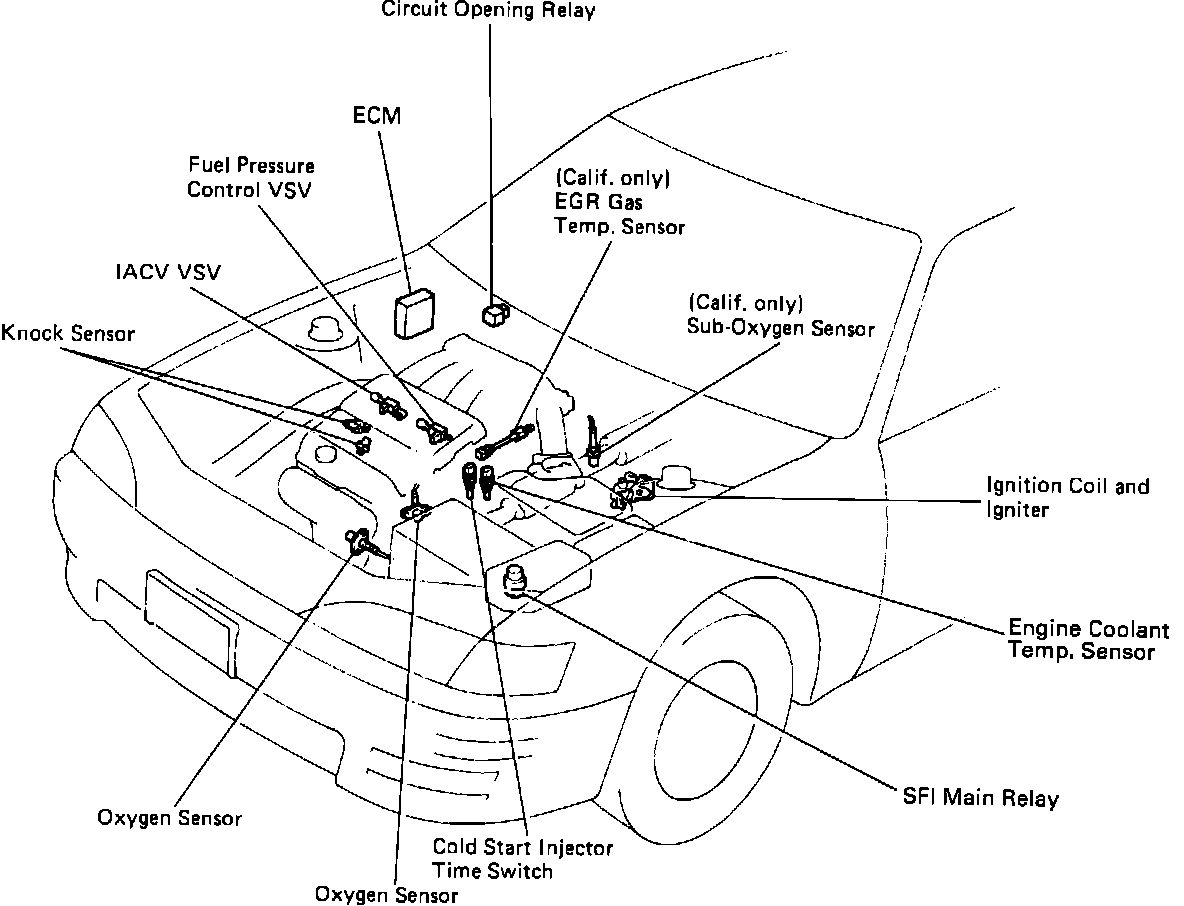 Circuit Opening Relay

ECM

Fuel Pressure Control VSV

(Calif. only) EGR Gas Temp. Sensor

IACV VSV

(Calif. only) Sub-Oxygen Sensor

Knock Sensor

Ignition Coil and Igniter

Engine Coolant Temp. Sensor

SFI Main Relay

Oxygen Sensor

Cold Start Injector Time Switch

Oxygen Sensor