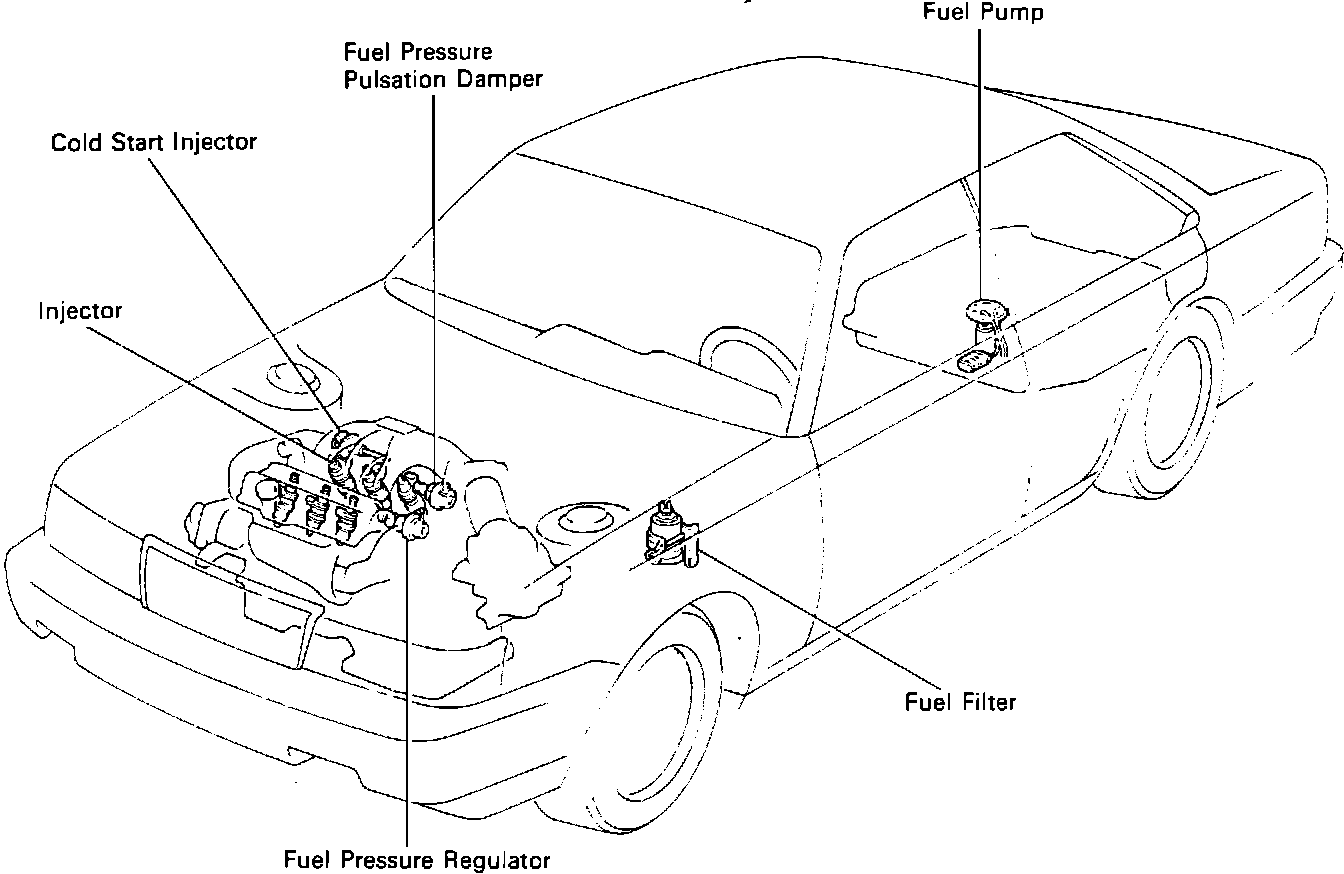 Fuel Pump

Fuel Pressure Pulsation Damper

Cold Start Injector

Injector

Fuel Filter

Fuel Pressure Regulator