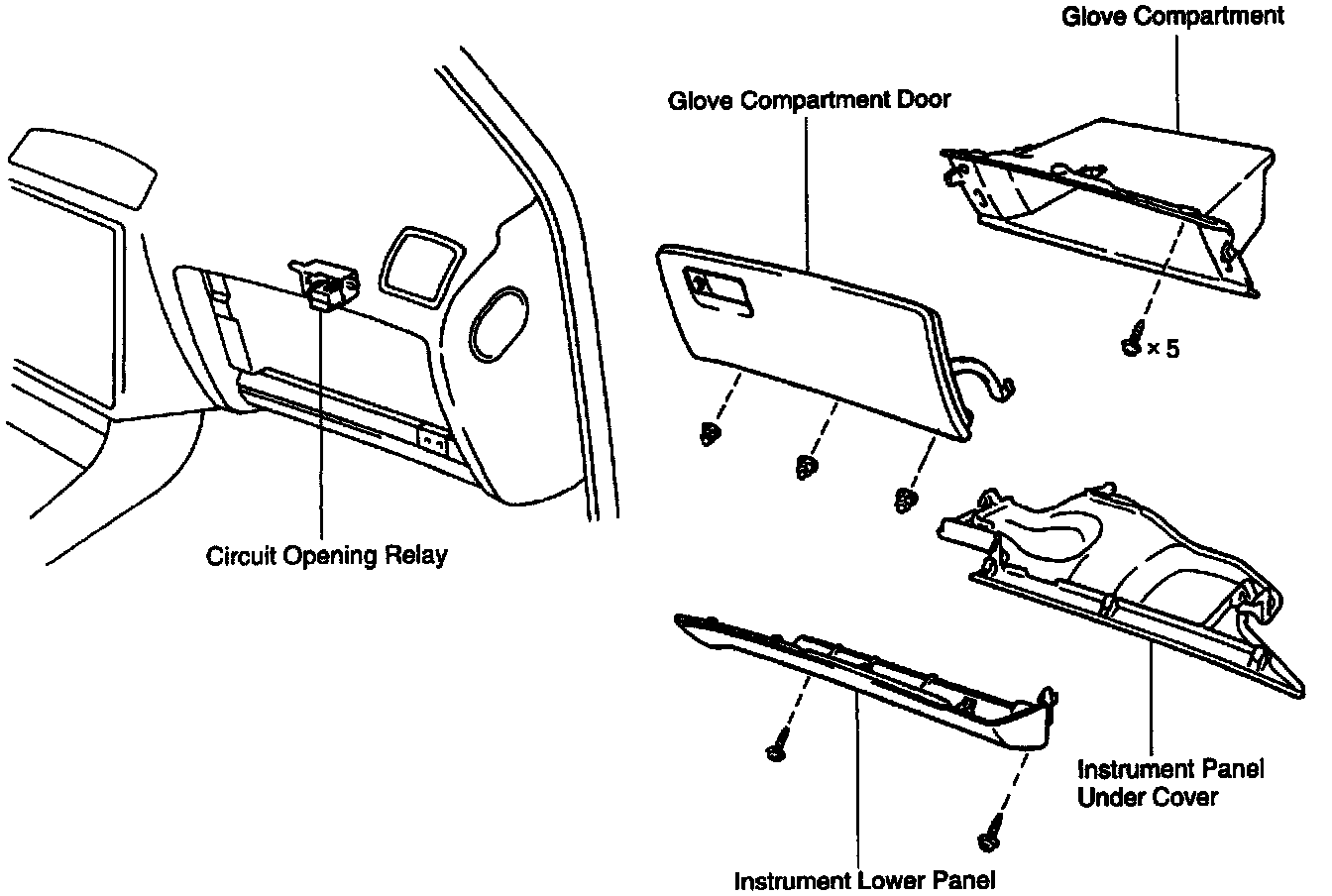 Glove Compartment

Glove Compartment Door

× 5

Circuit Opening Relay

Instrument Panel Under Cover

Instrument Lower Panel