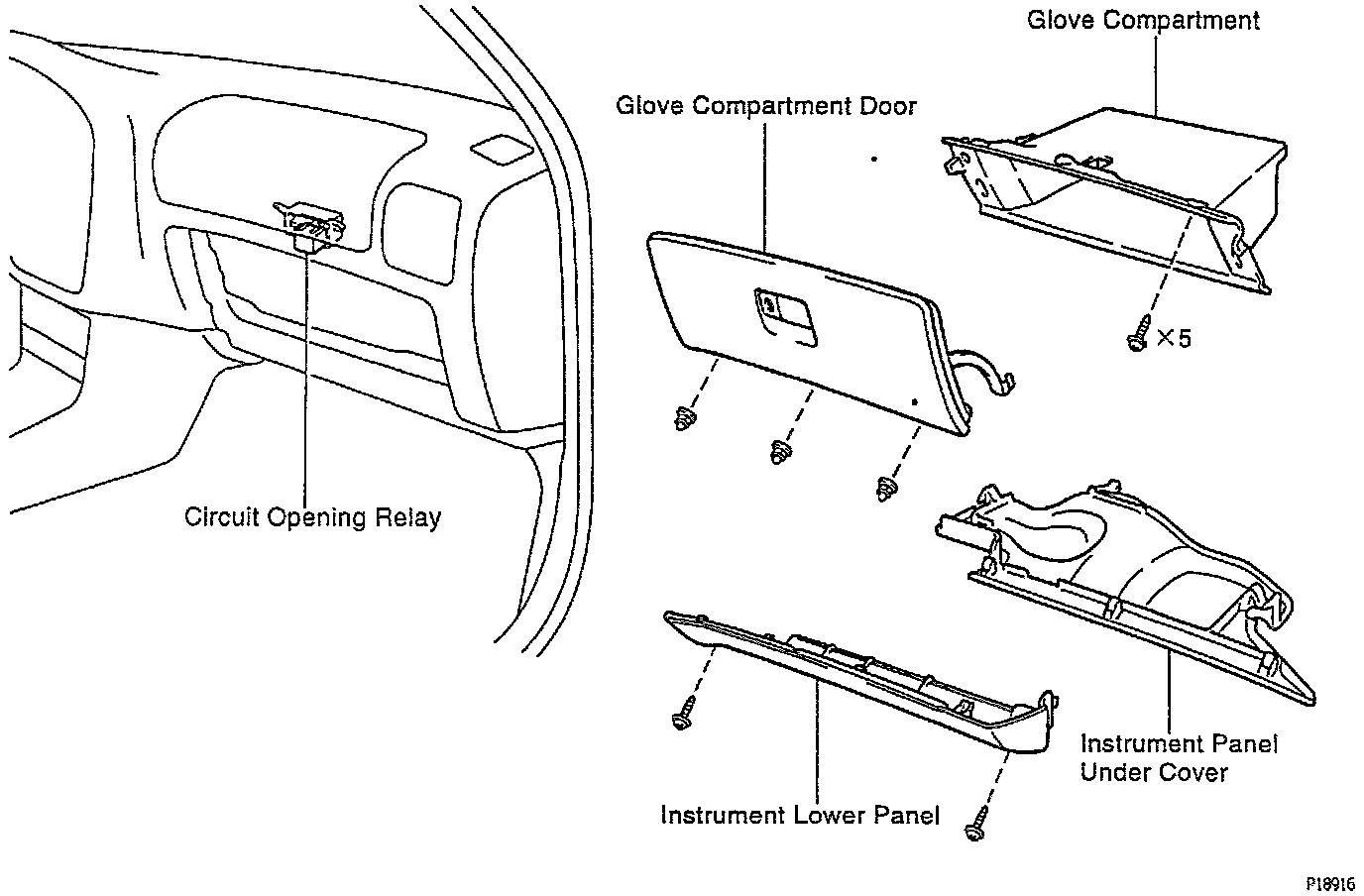 Glove Compartment

Glove Compartment Door

×5

Circuit Opening Relay

Instrument Panel Under Cover

Instrument Lower Panel

P18916