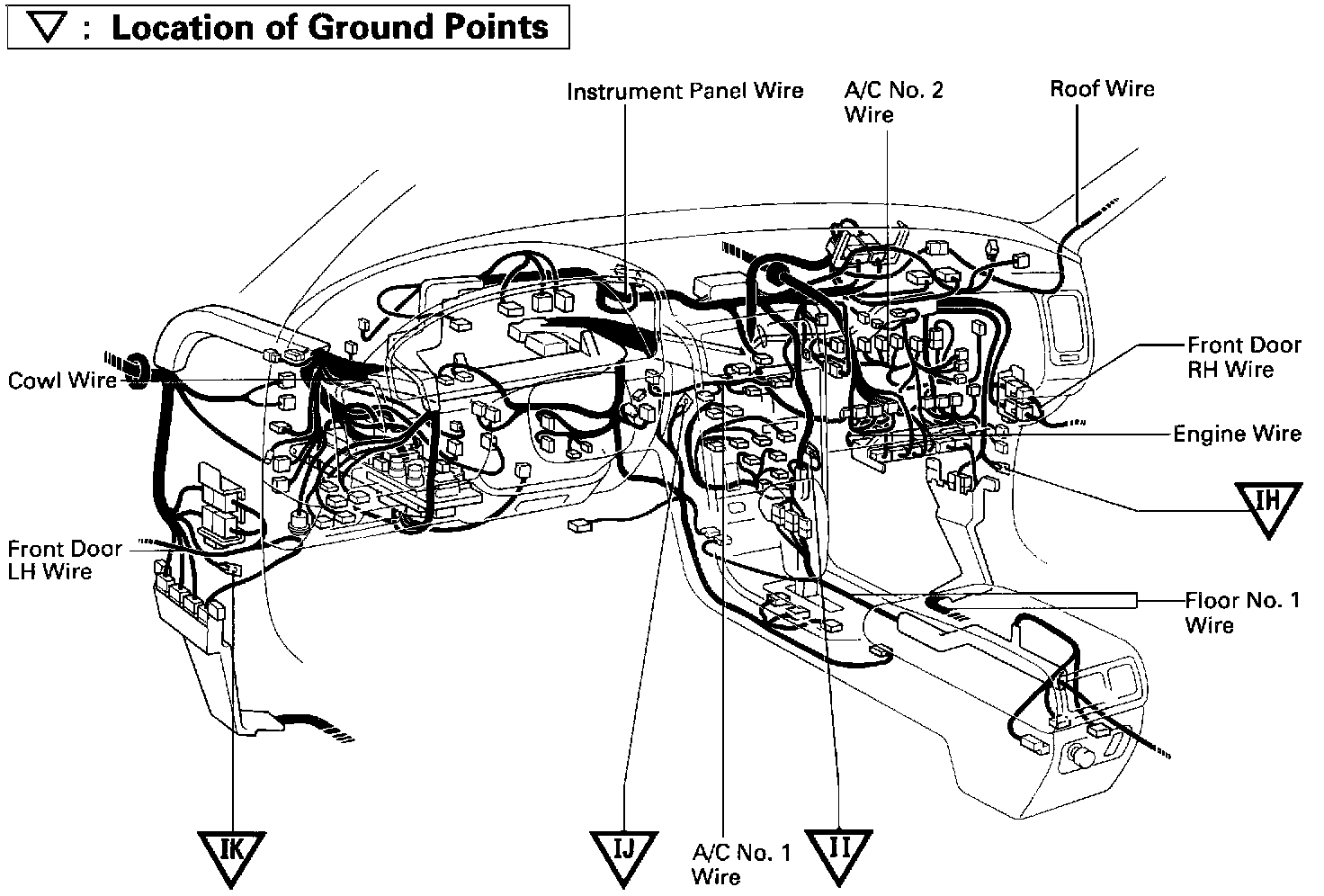 ▽ : Location of Ground Points

Instrument Panel Wire

A/C No. 2 Wire

Roof Wire

Cowl Wire

Front Door RH Wire

Engine Wire

IH

Front Door LH Wire

Floor No. 1 Wire

IK

IJ

A/C No. 1 Wire

II